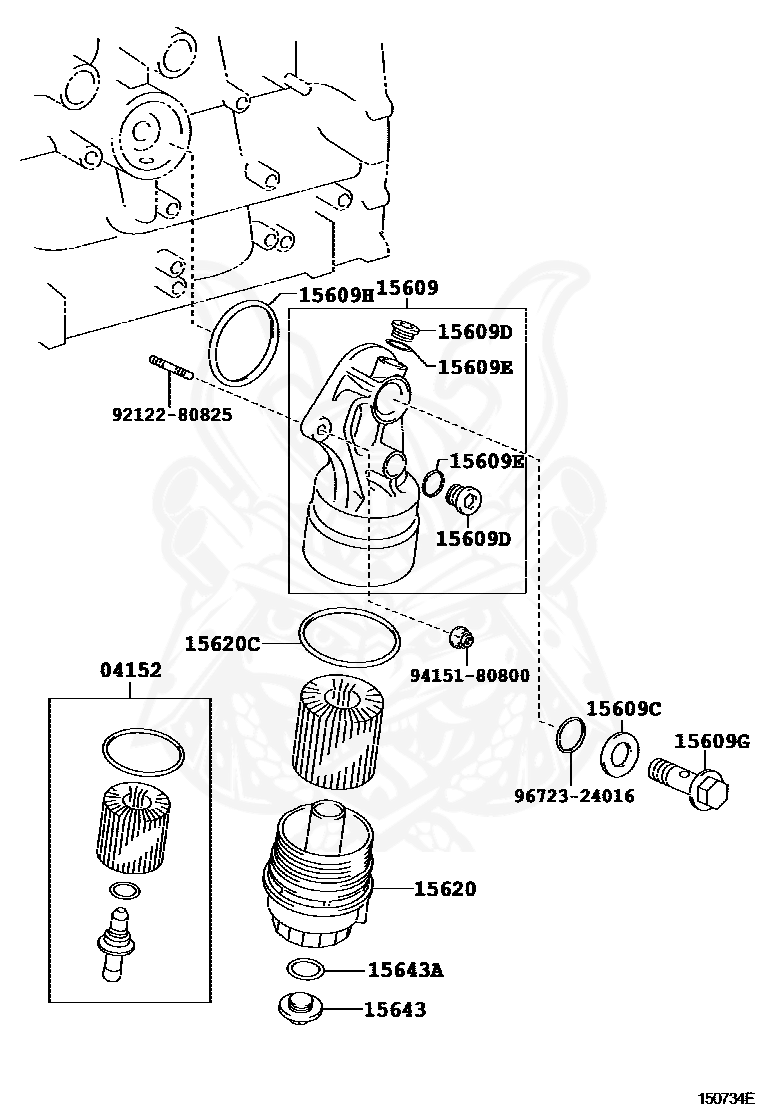 15609H
15609
15609D
15609E
92122-80825
15609E
15609D
15620C
94151-80800
04152
15609C
15609G
96723-24016
15620
15643A
15643
150734E