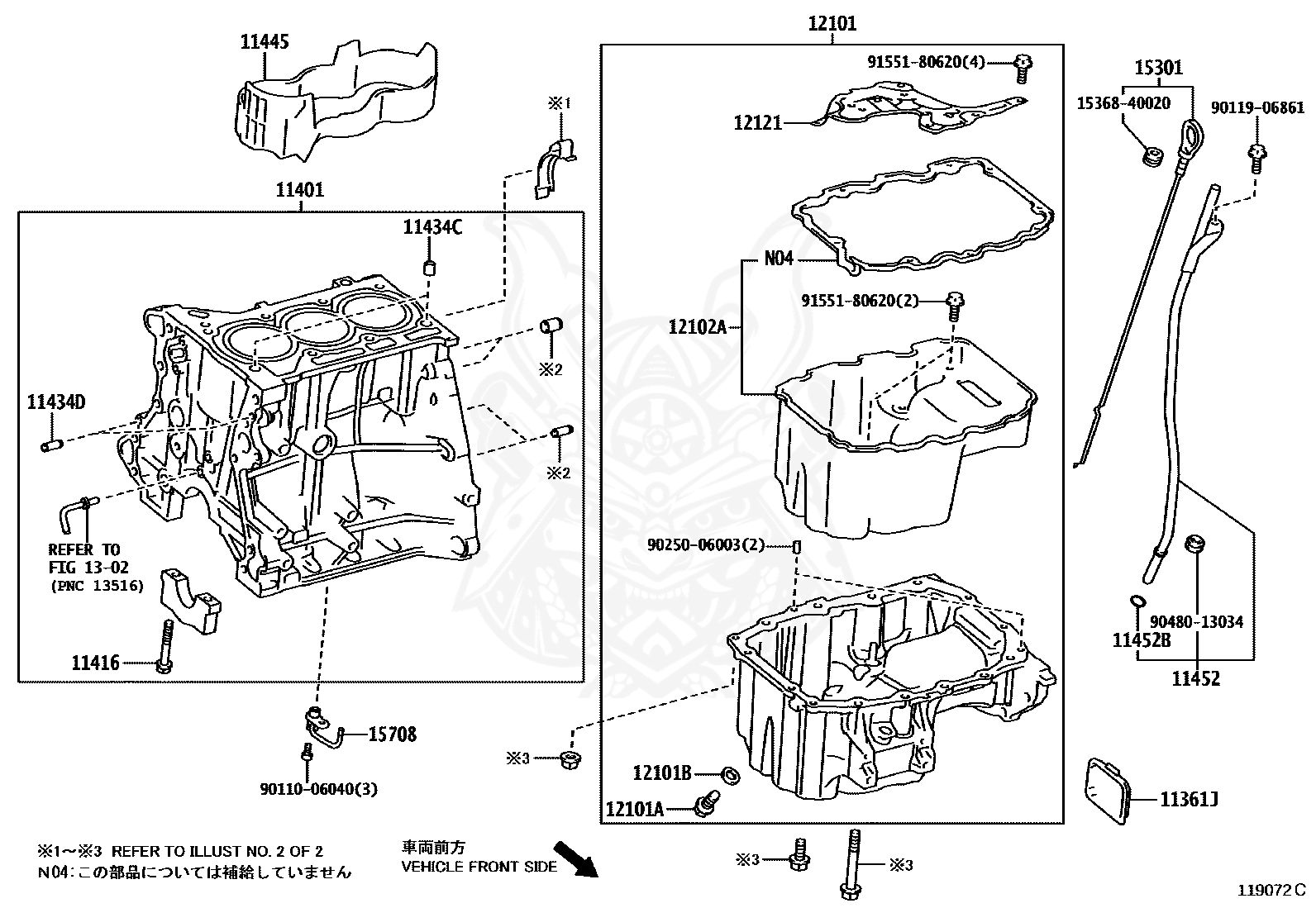 11445
※1
11401
11434C
※2
11434D
※2
REFER TO FIG 13-02 (PNC 13516)
11416
15708
90110-06040(3)
12101
91551-80620(4)
12121
N04
91551-80620(2)
12102A
90250-06003(2)
※3
12101B
12101A
※3
※3
15301
15368-40020
90119-06861
90480-13034
11452B
11452
11361J
※1～※3 REFER TO ILLUST NO. 2 OF 2
N04：この部品については補給していません
車両前方
VEHICLE FRONT SIDE
119072C