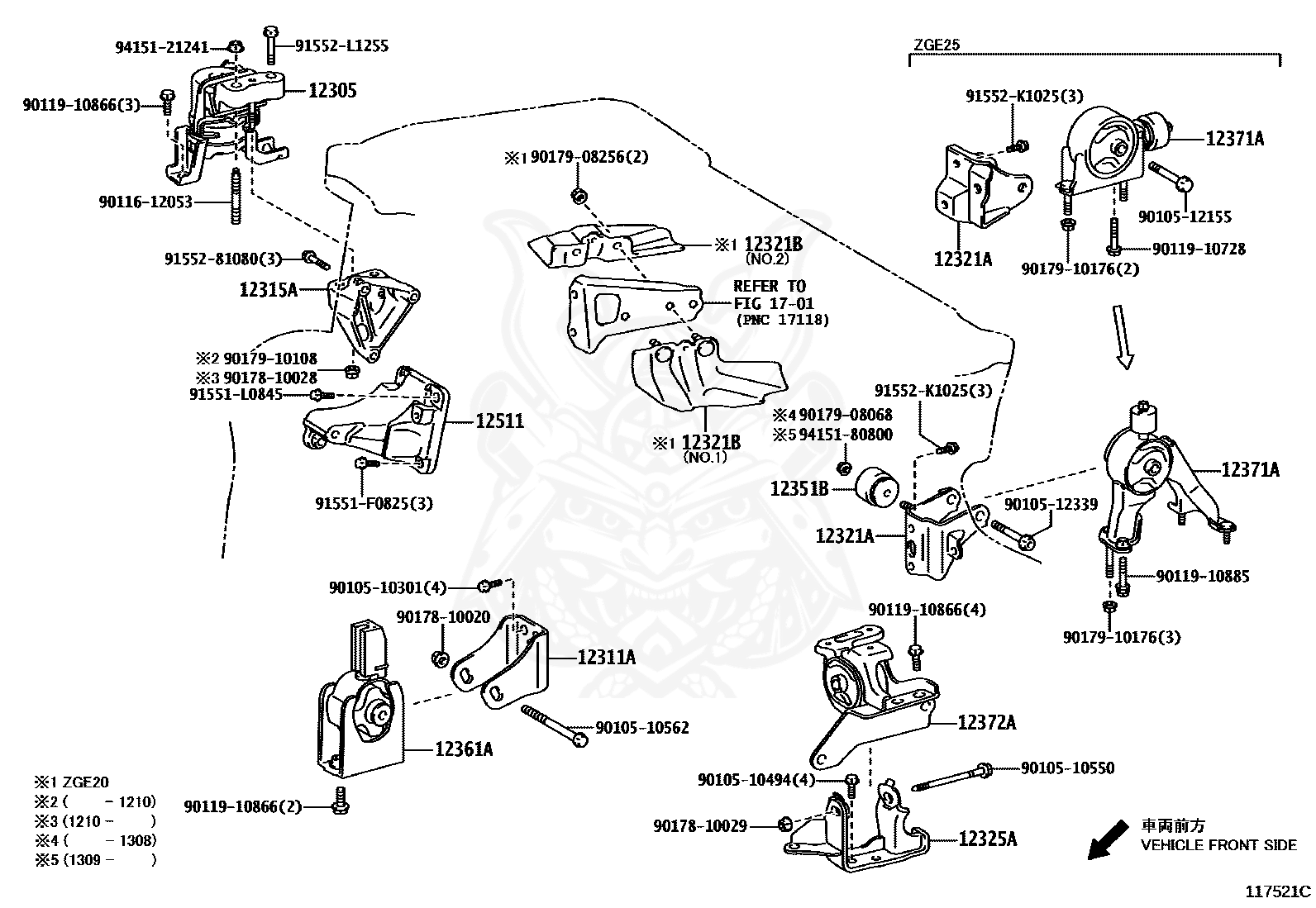 94151-21241
91552-L1255
12305
90119-10866(3)
90116-12053
91552-81080(3)
12315A
※2 90179-10108
※3 90178-10028
91551-L0845
12511
91551-F0825(3)

※1 90179-08256(2)
※1 12321B (NO.2)
REFER TO FIG 17-01 (PNC 17118)
※1 12321B (NO.1)

ZGE25
91552-K1025(3)
12371A
90105-12155
12321A
90179-10176(2)
90119-10728

91552-K1025(3)
※4 90179-08068
※5 94151-80800
12351B
12321A
90105-12339
12371A
90119-10885
90179-10176(3)

90105-10301(4)
90178-10020
12311A
90105-10562
12361A
90119-10866(2)

90119-10866(4)
12372A
90105-10494(4)
90105-10550
90178-10029
12325A

※1 ZGE20
※2 (　　- 1210)
※3 (1210 -　　)
※4 (　　- 1308)
※5 (1309 -　　)

車両前方
VEHICLE FRONT SIDE

117521C