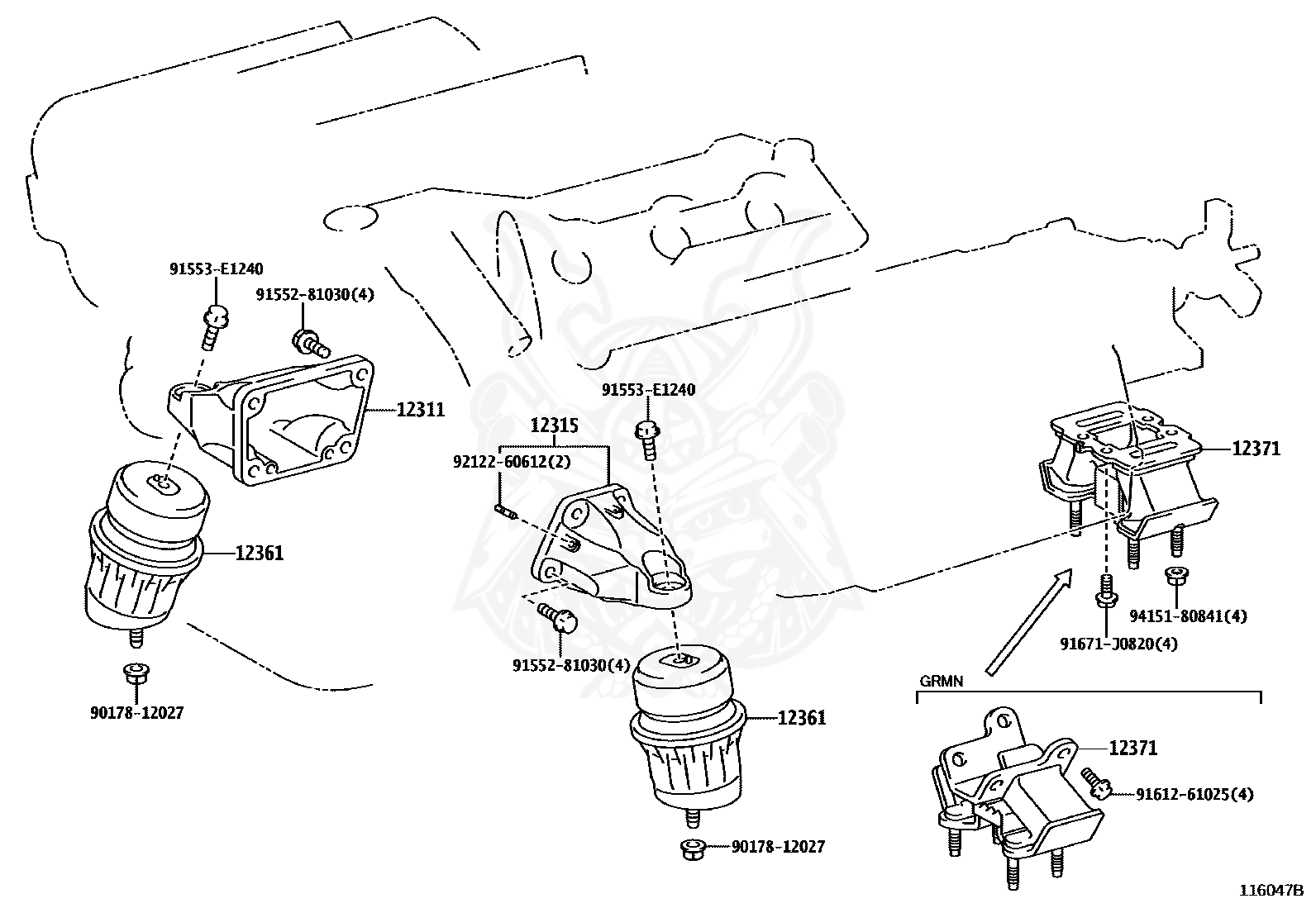 91553-E1240

91552-81030(4)

12311

12361

90178-12027

12315

92122-60612(2)

91553-E1240

91552-81030(4)

12361

90178-12027

12371

94151-80841(4)

91671-J0820(4)

GRMN

12371

91612-61025(4)

116047B