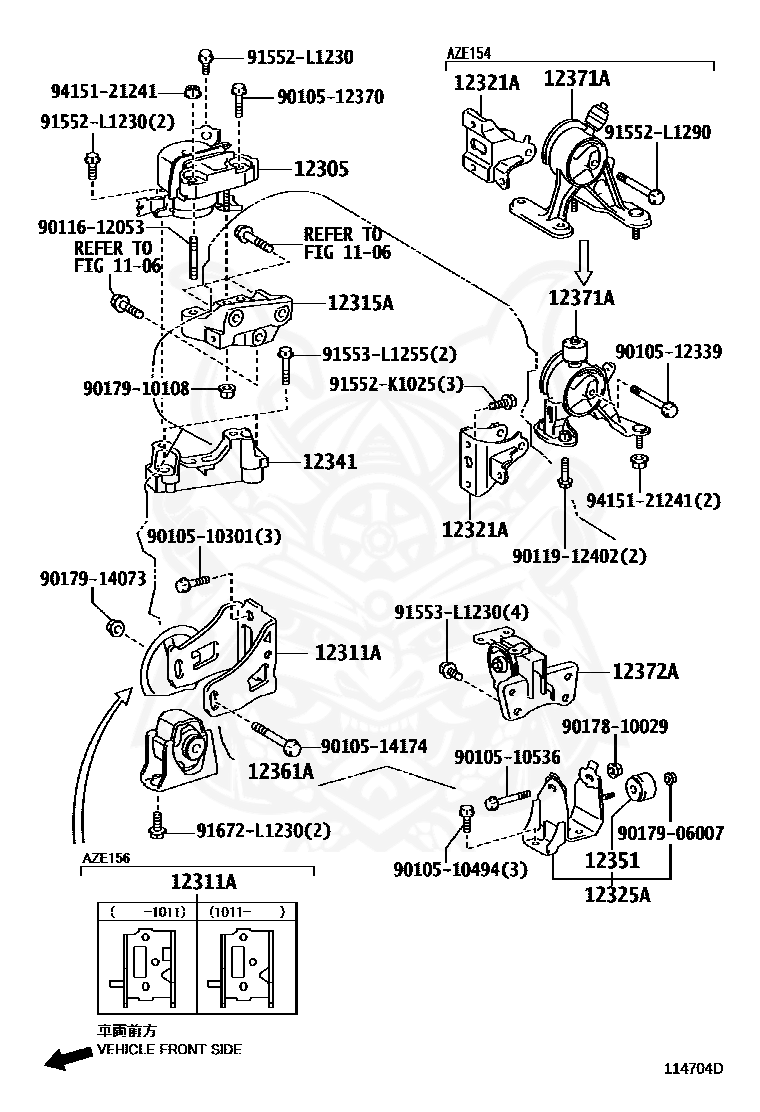 91552-L1230
94151-21241
90105-12370
91552-L1230(2)
12305
90116-12053
REFER TO FIG 11-06
REFER TO FIG 11-06
12315A
91553-L1255(2)
90179-10108
12341
90105-10301(3)
90179-14073
12311A
90105-14174
12361A
91672-L1230(2)

AZE154
12321A
12371A
91552-L1290
12371A
90105-12339
91552-K1025(3)
94151-21241(2)
12321A
90119-12402(2)
91553-L1230(4)
12372A
90178-10029
90105-10536
90179-06007
90105-10494(3)
12351
12325A

AZE156
12311A
( -1011) (1011- )

車両前方
VEHICLE FRONT SIDE

114704D