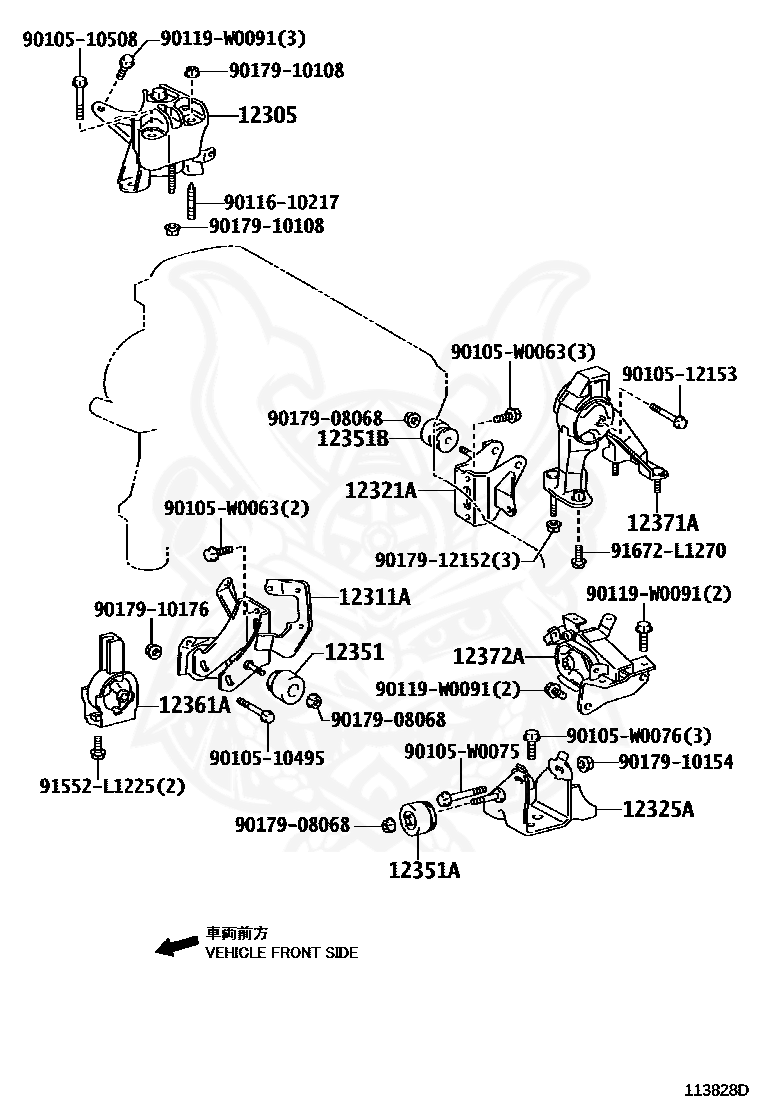 90105-10508
90119-W0091(3)
90179-10108
12305
90116-10217
90179-10108

90105-W0063(3)
90105-12153
90179-08068
12351B
12321A
12371A
90179-12152(3)
91672-L1270

90105-W0063(2)
12311A
90179-10176
12351
12361A
90179-08068
90105-10495
91552-L1225(2)

90119-W0091(2)
12372A
90119-W0091(2)
90105-W0076(3)
90105-W0075
90179-10154
12325A
90179-08068
12351A

車両前方
VEHICLE FRONT SIDE

113828D