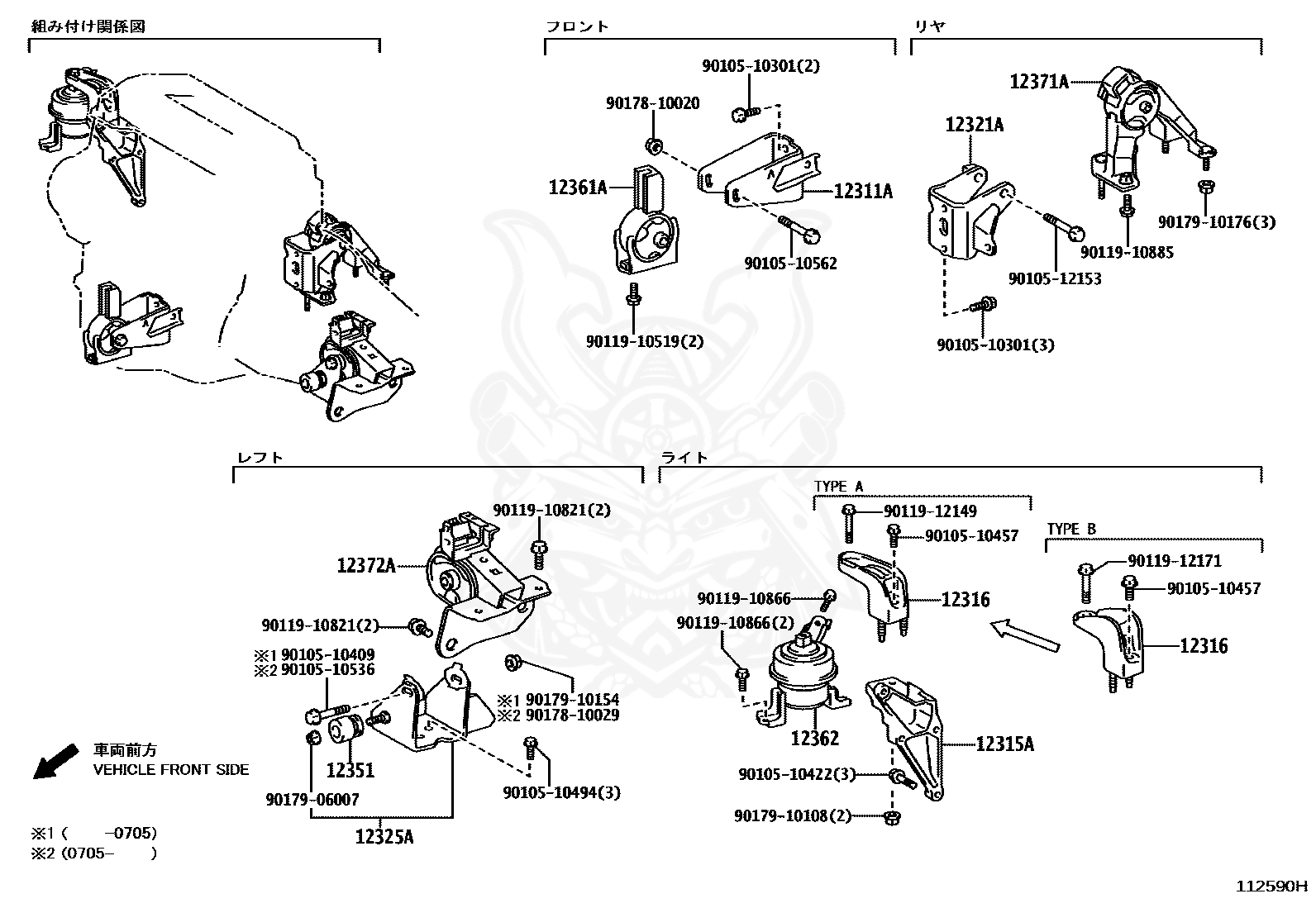 組み付け関係図

フロント

90105-10301(2)
90178-10020
12361A
12311A
90105-10562
90119-10519(2)

リヤ

12371A
12321A
90179-10176(3)
90119-10885
90105-12153
90105-10301(3)

レフト

90119-10821(2)
12372A
90119-10821(2)
※1 90105-10409
※2 90105-10536
※1 90179-10154
※2 90178-10029
12351
90179-06007
90105-10494(3)
12325A

ライト

TYPE A
90119-12149
90105-10457
90119-10866
90119-10866(2)
12316
12362
12315A
90105-10422(3)
90179-10108(2)

TYPE B
90119-12171
90105-10457
12316

車両前方
VEHICLE FRONT SIDE

※1 (　　-0705)
※2 (0705-　　)

112590H