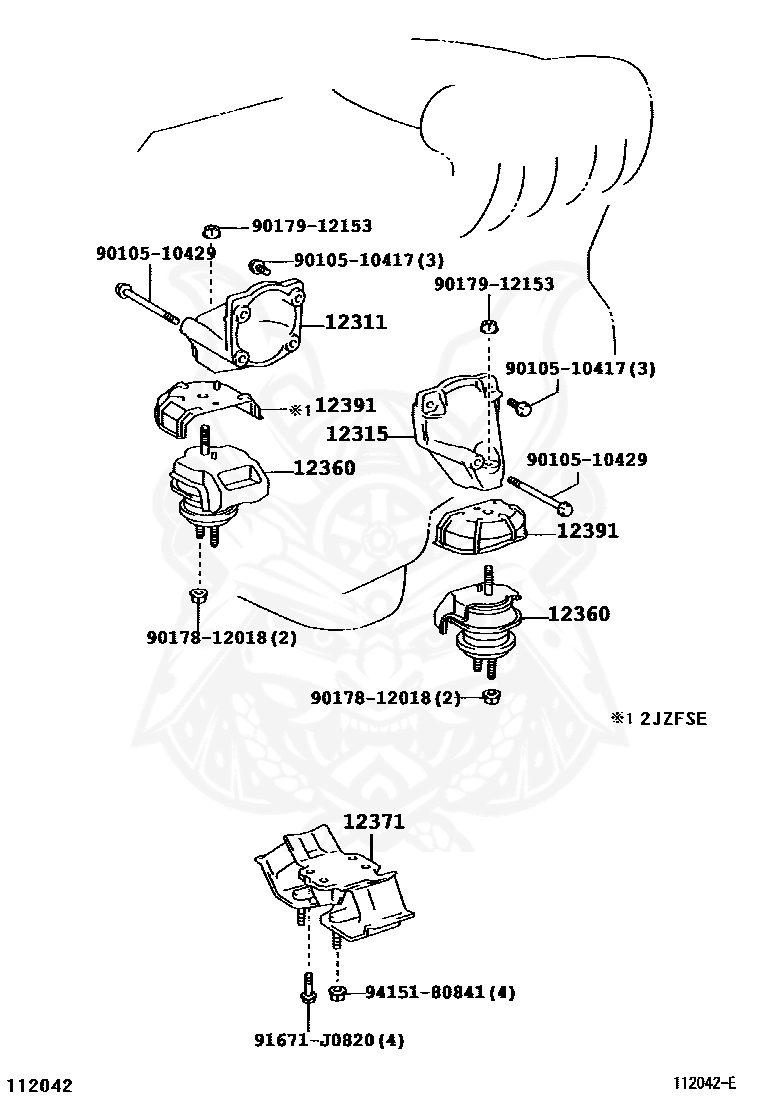 90179-12153
90105-10429
90105-10417(3)
12311
※1 12391
12360
90178-12018(2)
90179-12153
90105-10417(3)
12315
90105-10429
12391
12360
90178-12018(2)
※1 2JZFSE
12371
94151-80841(4)
91671-J0820(4)
112042
112042-E