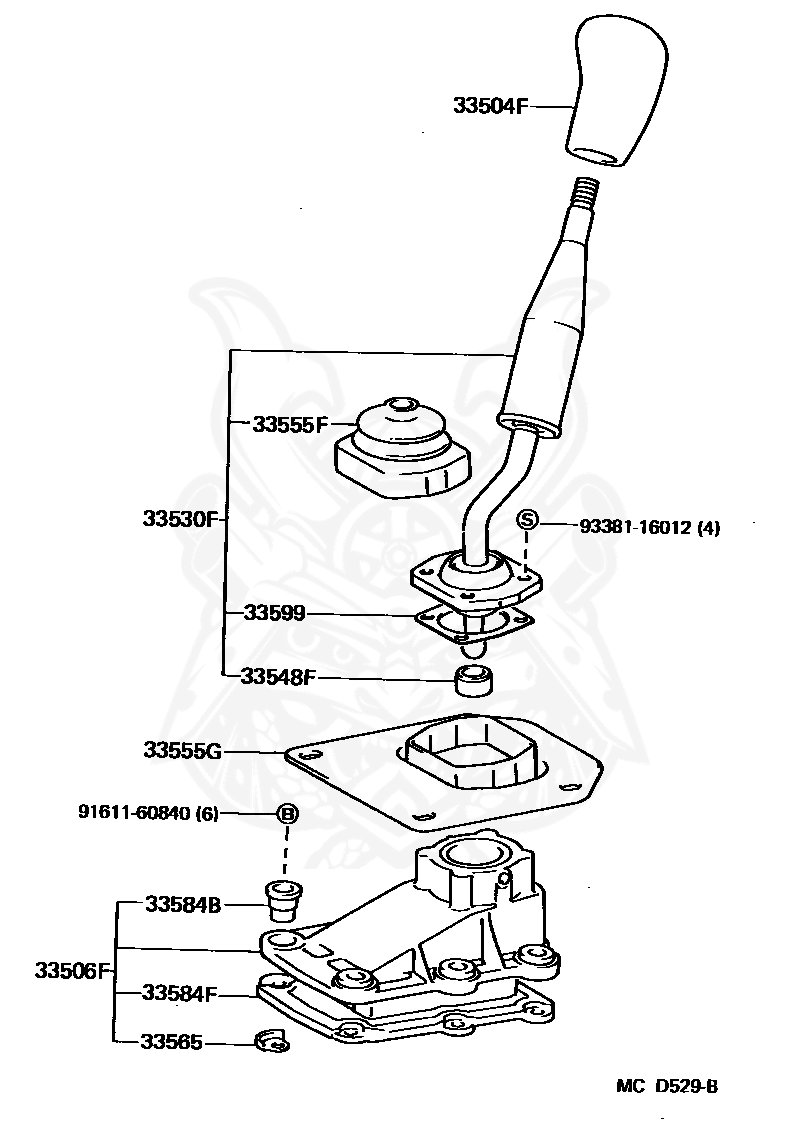 33504F

33555F

33530F

S 93381-16012 (4)

33599

33548F

33555G

91611-60840 (6) B

33584B

33506F

33584F

33565

MC D529-B