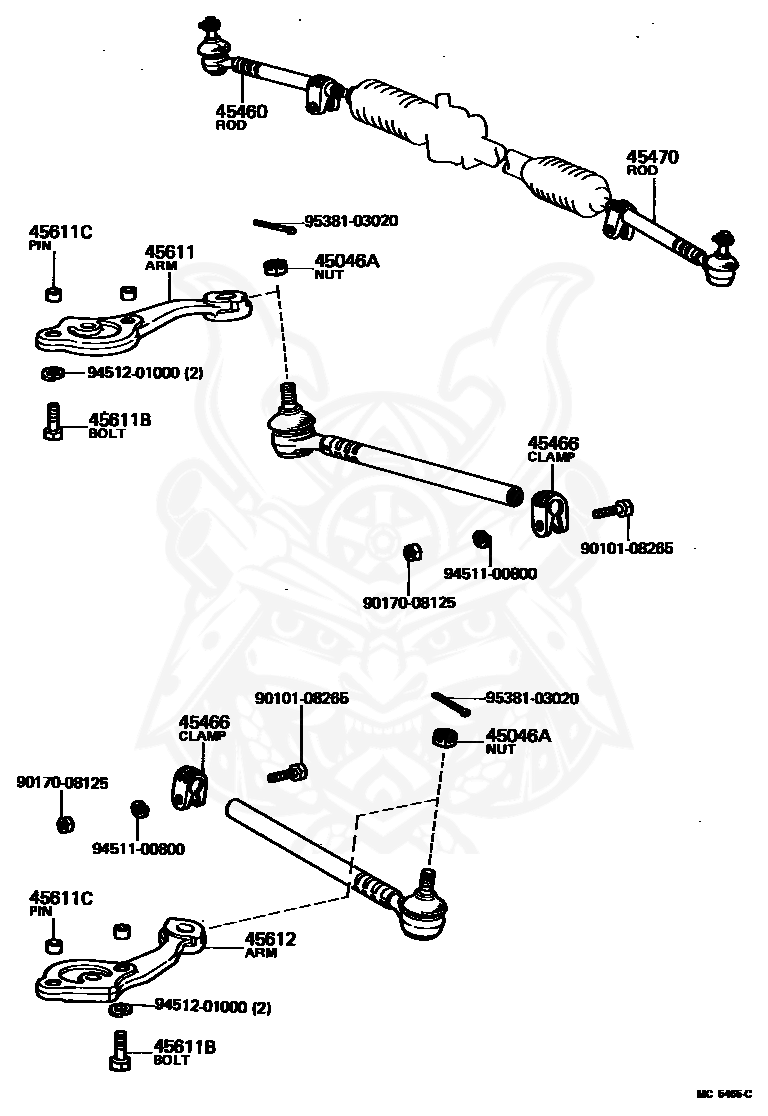 45460
ROD

45470
ROD

45611C
PIN

45611
ARM

95381-03020

45046A
NUT

94512-01000 (2)

45611B
BOLT

45466
CLAMP

90101-08265

94511-00800

90170-08125

90101-08265

95381-03020

45466
CLAMP

45046A
NUT

90170-08125

94511-00800

45611C
PIN

45612
ARM

94512-01000 (2)

45611B
BOLT

MC 5465-C