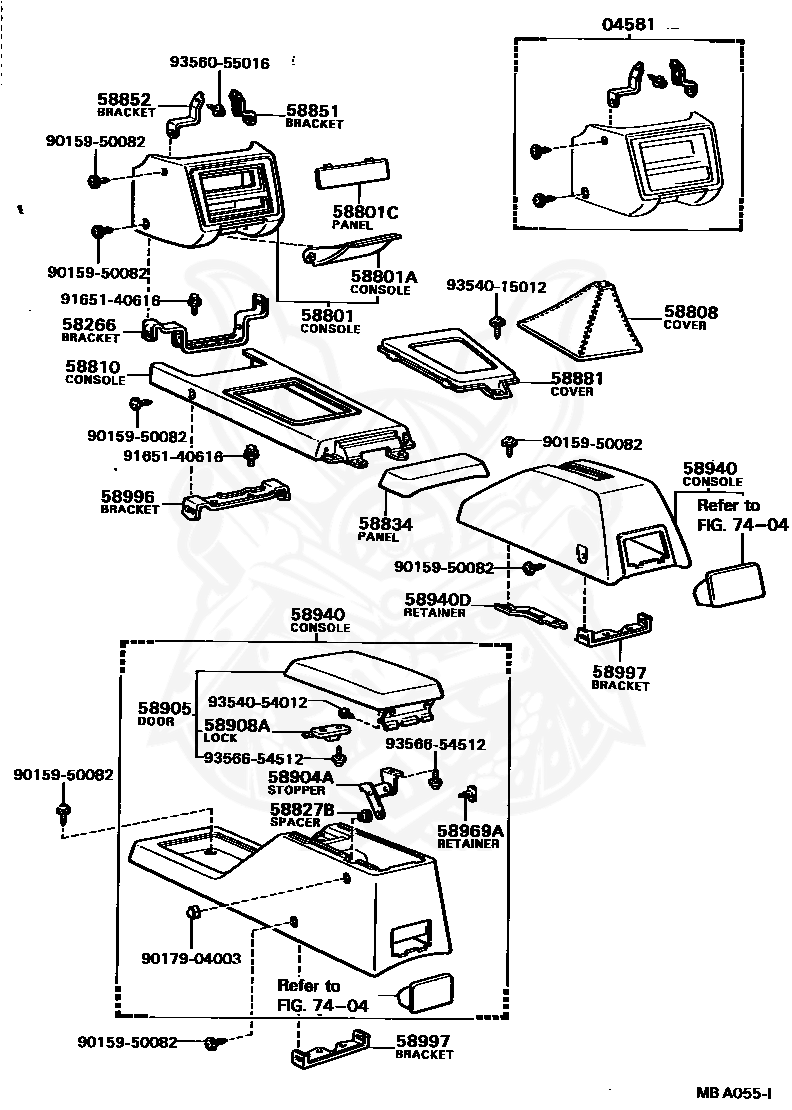 04581

93560-55016

58852
BRACKET

58851
BRACKET

90159-50082

58801C
PANEL

90159-50082

58801A
CONSOLE

91651-40616

93540-15012

58808
COVER

58266
BRACKET

58801
CONSOLE

58810
CONSOLE

58881
COVER

90159-50082

90159-50082

91651-40616

58940
CONSOLE

58996
BRACKET

58834
PANEL

Refer to
FIG. 74-04

90159-50082

58940D
RETAINER

58940
CONSOLE

58997
BRACKET

58905
DOOR

93540-54012

58908A
LOCK

93566-54512

93566-54512

90159-50082

58904A
STOPPER

58827B
SPACER

58969A
RETAINER

90179-04003

Refer to
FIG. 74-04

90159-50082

58997
BRACKET

MB A055-I