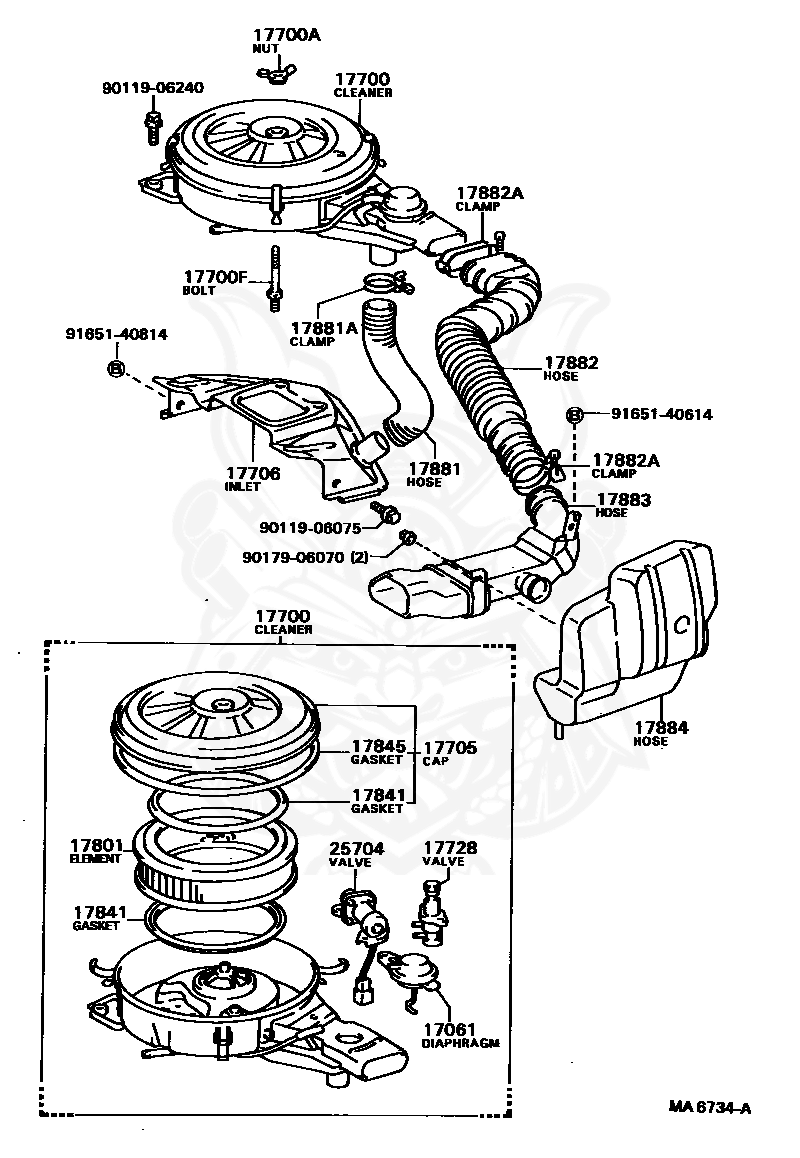 17700A
NUT

90119-06240

17700
CLEANER

17882A
CLAMP

17700F
BOLT

17881A
CLAMP

91651-40814
B

17882
HOSE

B 91651-40614

17706
INLET

17881
HOSE

17882A
CLAMP

17883
HOSE

90119-06075

90179-06070 (2)

17700
CLEANER

17884
HOSE

17845
GASKET

17705
CAP

17841
GASKET

17801
ELEMENT

25704
VALVE

17728
VALVE

17841
GASKET

17061
DIAPHRAGM

MA 6734-A