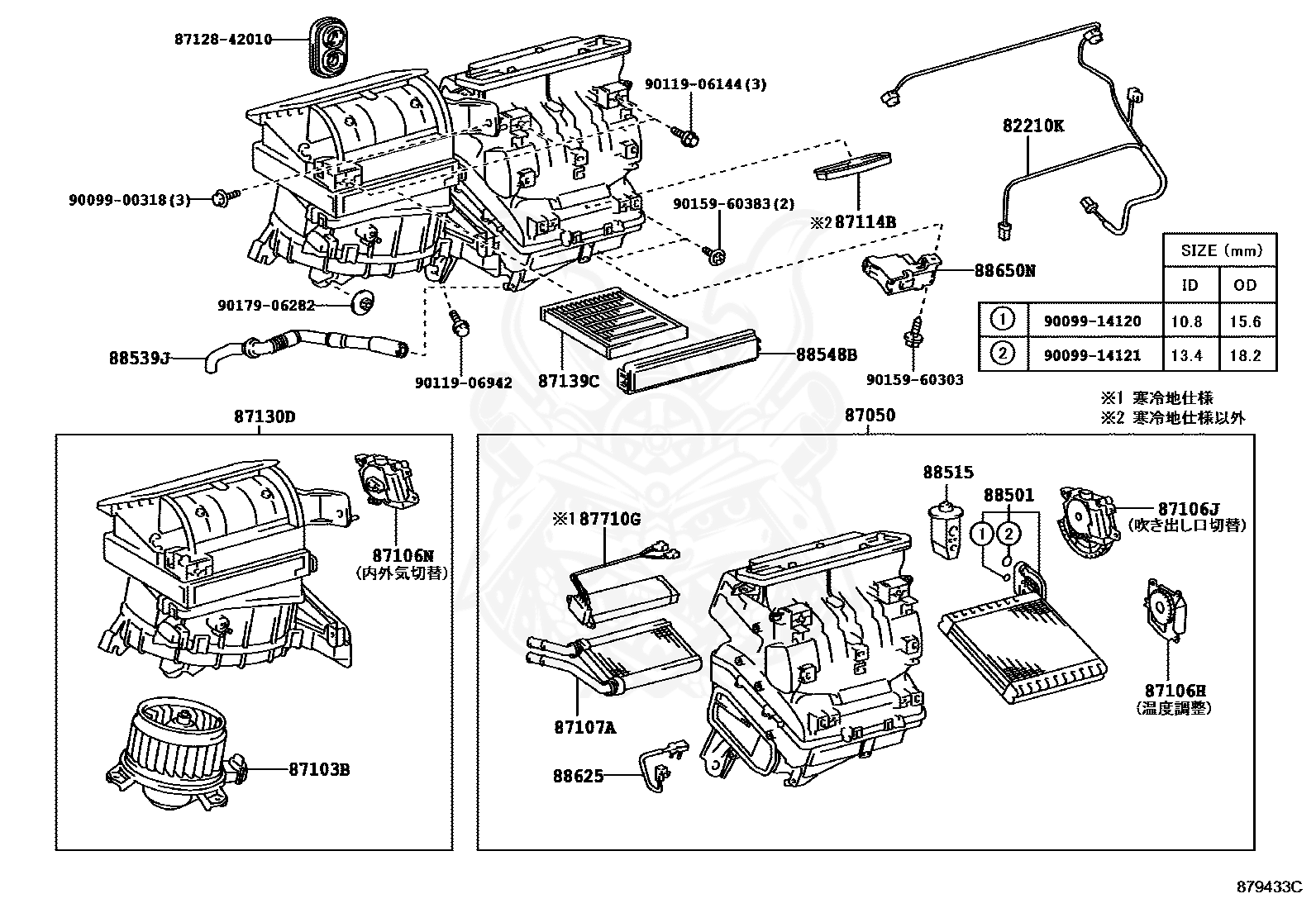 87128-42010

90119-06144(3)

82210K

90099-00318(3)

90159-60383(2)

※2 87114B

88650N

90179-06282

88539J

90119-06942

87139C

88548B

90159-60303

|  |  | SIZE (mm) |  |
|---|---|---|---|
|  |  | ID | OD |
| ① | 90099-14120 | 10.8 | 15.6 |
| ② | 90099-14121 | 13.4 | 18.2 |

※1 寒冷地仕様
※2 寒冷地仕様以外

87130D

87106N
(内外気切替)

87103B

87050

88515

88501

① ②

87106J
(吹き出し口切替)

※1 87710G

87107A

88625

87106H
(温度調整)

879433C