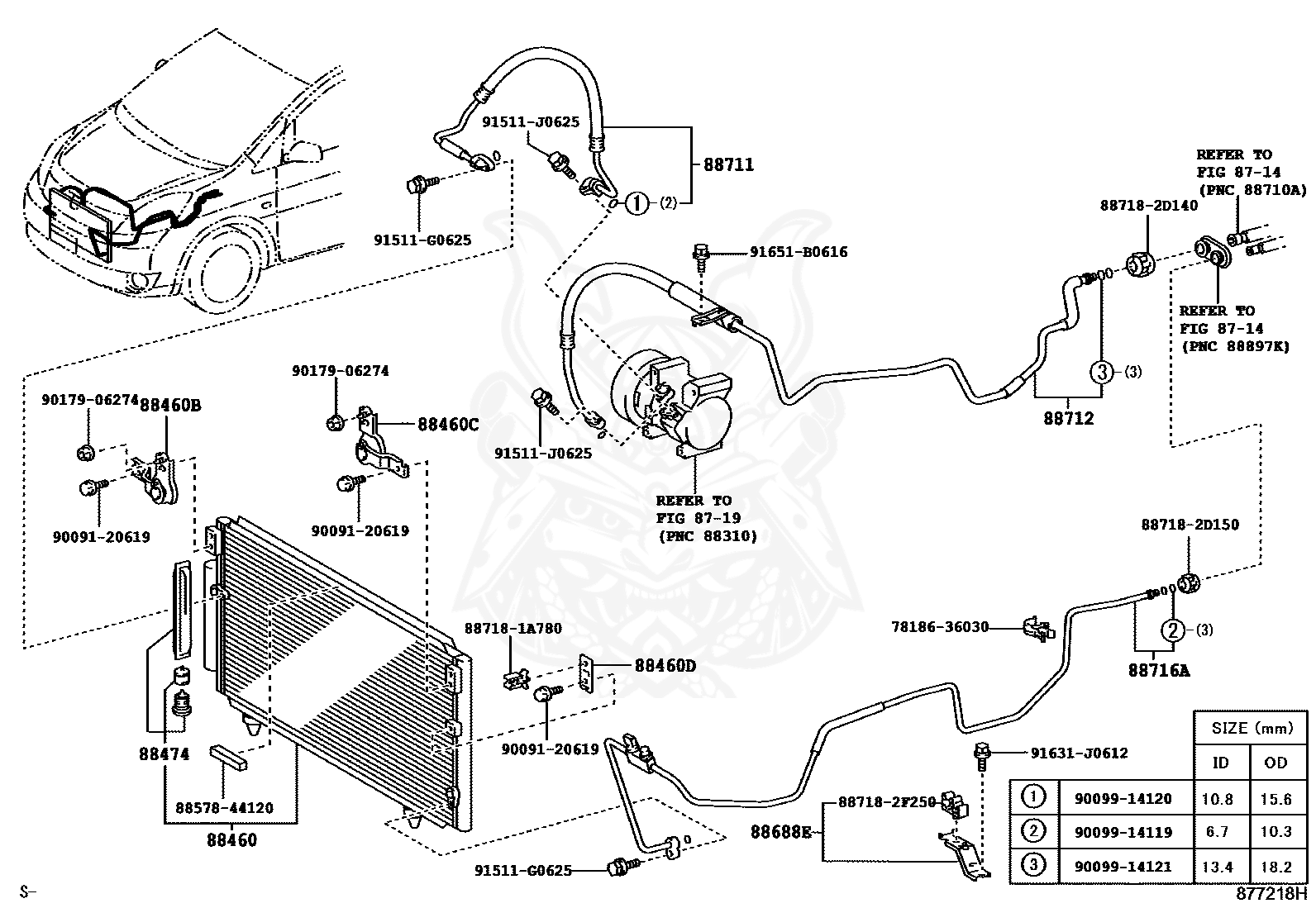 91511-J0625
88711
① (2)
91511-G0625
91651-B0616
REFER TO FIG 87-14 (PNC 88710A)
88718-2D140
REFER TO FIG 87-14 (PNC 88897K)
③ (3)
88712
90179-06274
90179-06274
88460B
88460C
91511-J0625
90091-20619
90091-20619
REFER TO FIG 87-19 (PNC 88310)
88718-2D150
78186-36030
② (3)
88716A
88718-1A780
88460D
90091-20619
88474
88578-44120
88460
91631-J0612
88718-2F250
88688E
91511-G0625

| | | SIZE (mm) | |
|---|---|---|---|
| | | ID | OD |
| ① | 90099-14120 | 10.8 | 15.6 |
| ② | 90099-14119 | 6.7 | 10.3 |
| ③ | 90099-14121 | 13.4 | 18.2 |

S-
877218H