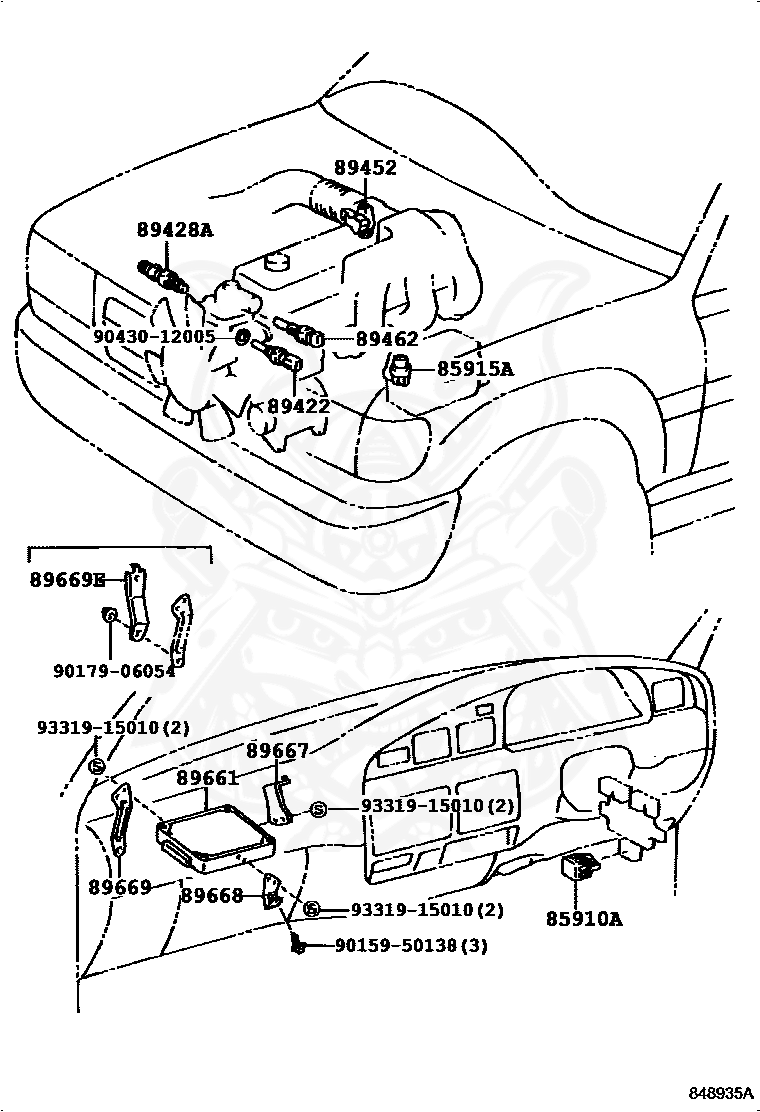 89452
89428A
90430-12005
89462
85915A
89422
89669E
90179-06054
93319-15010(2)
89667
89661
93319-15010(2)
89669
89668
93319-15010(2)
85910A
90159-50138(3)
848935A