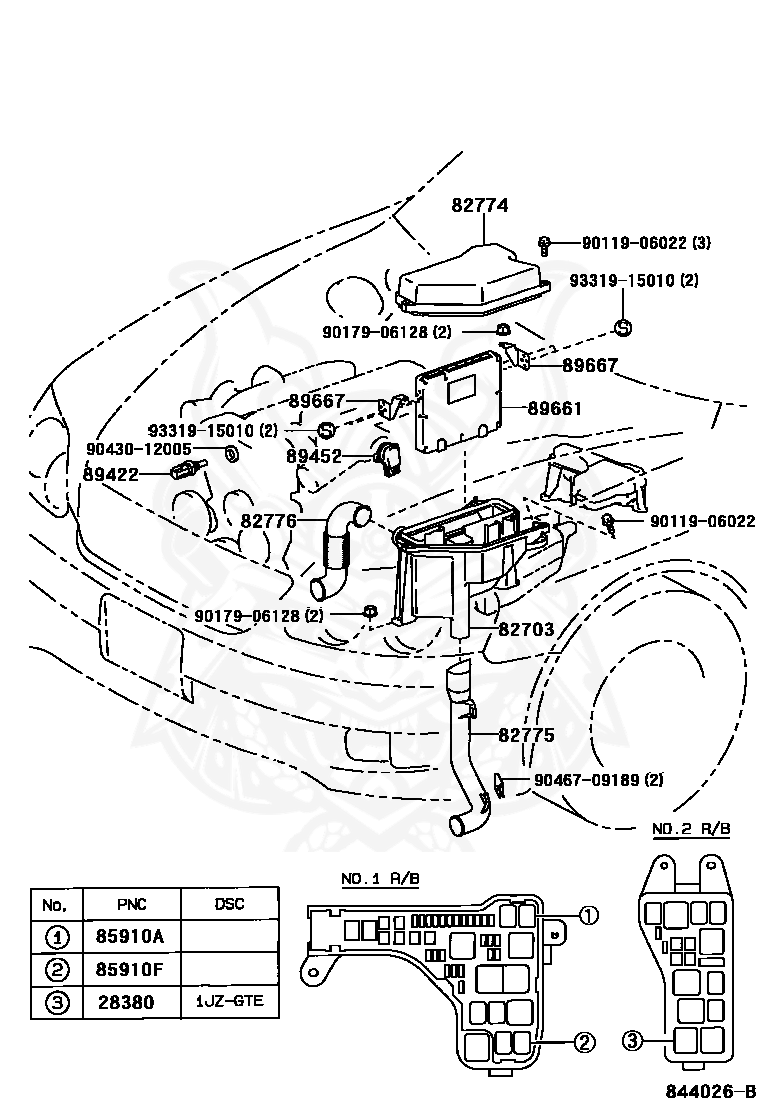 82774
90119-06022 (3)
93319-15010 (2)
90179-06128 (2)
89667
89667
89661
93319-15010 (2)
90430-12005
89452
89422
82776
90119-06022
90179-06128 (2)
82703
82775
90467-09189 (2)
NO.2 R/B
NO.1 R/B

| No. | PNC | DSC |
|---|---|---|
| ① | 85910A | |
| ② | 85910F | |
| ③ | 28380 | 1JZ-GTE |

①
②
③
844026-B