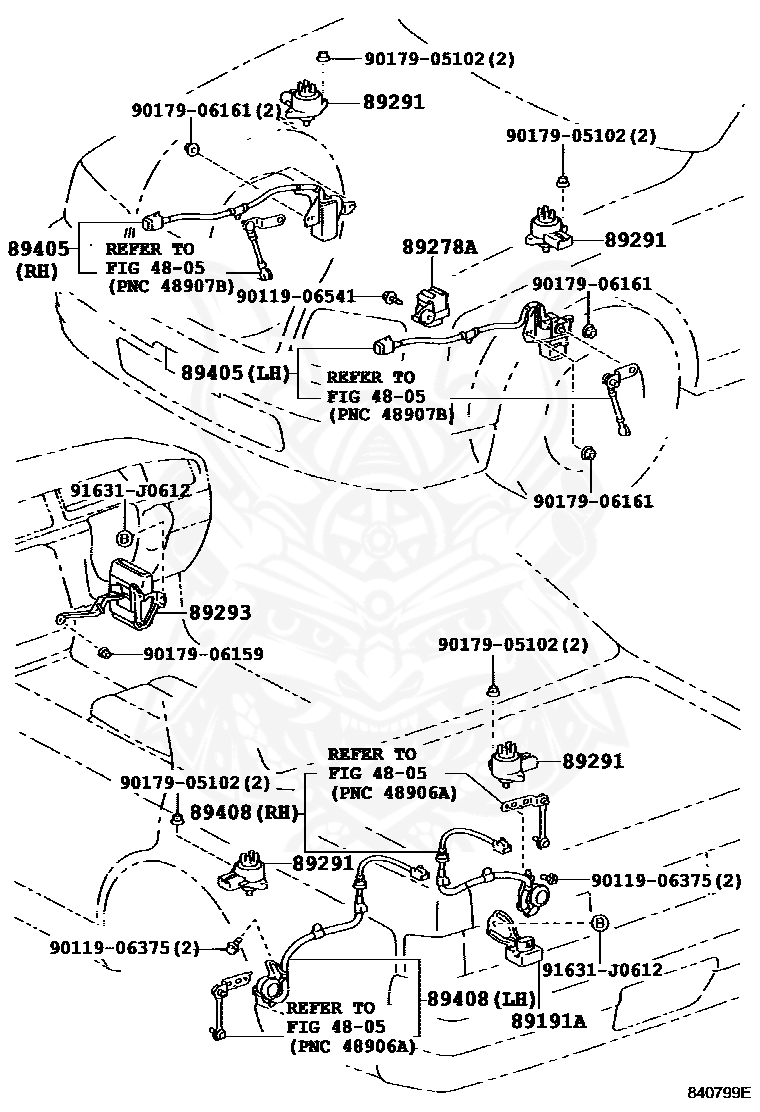 90179-05102(2)
89291
90179-06161(2)
90179-05102(2)
89405 (RH)
REFER TO FIG 48-05 (PNC 48907B)
89278A
89291
90119-06541
90179-06161
89405(LH)
REFER TO FIG 48-05 (PNC 48907B)
90179-06161
91631-J0612
B
89293
90179-06159
90179-05102(2)
REFER TO FIG 48-05 (PNC 48906A)
89291
90179-05102(2)
89408(RH)
89291
90119-06375(2)
B
90119-06375(2)
91631-J0612
REFER TO FIG 48-05 (PNC 48906A)
89408(LH)
89191A
840799E