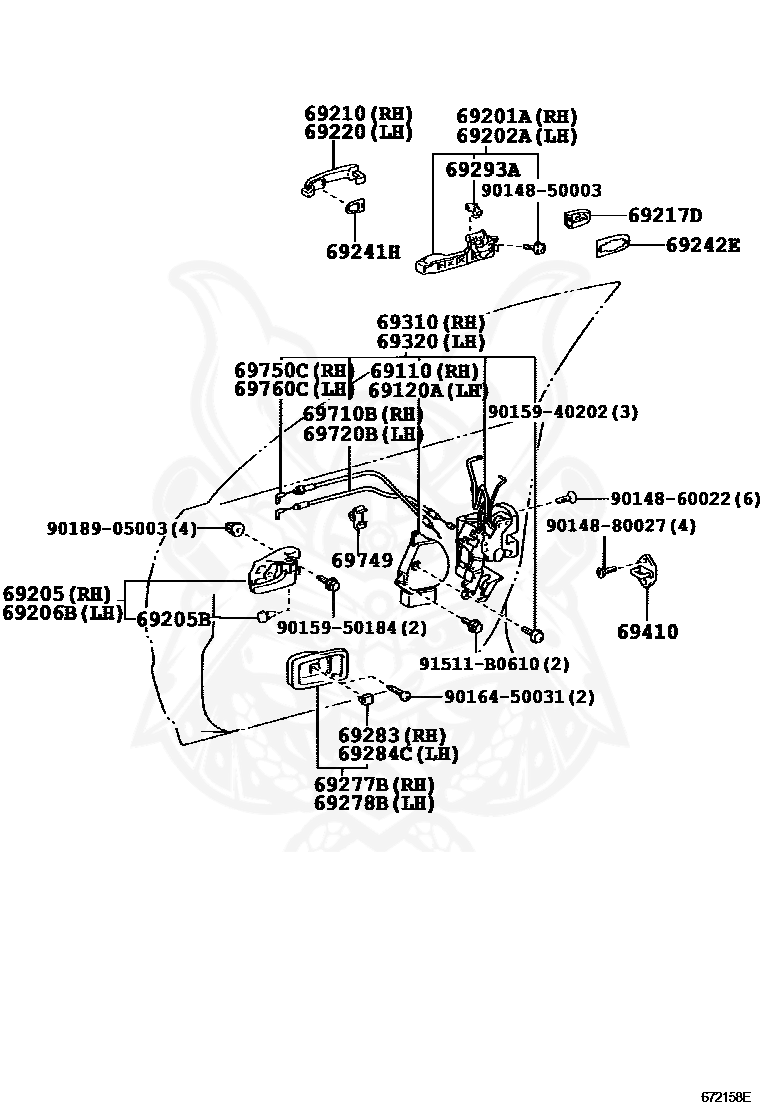 69210 (RH)
69220 (LH)

69201A (RH)
69202A (LH)

69293A

90148-50003

69217D

69241H

69242E

69310 (RH)
69320 (LH)

69750C (RH)
69760C (LH)

69110 (RH)
69120A (LH)

69710B (RH)
69720B (LH)

90159-40202 (3)

90148-60022 (6)

90189-05003 (4)

90148-80027 (4)

69749

69205 (RH)
69206B (LH)

69205B

90159-50184 (2)

69410

91511-B0610 (2)

90164-50031 (2)

69283 (RH)
69284C (LH)

69277B (RH)
69278B (LH)

672158E