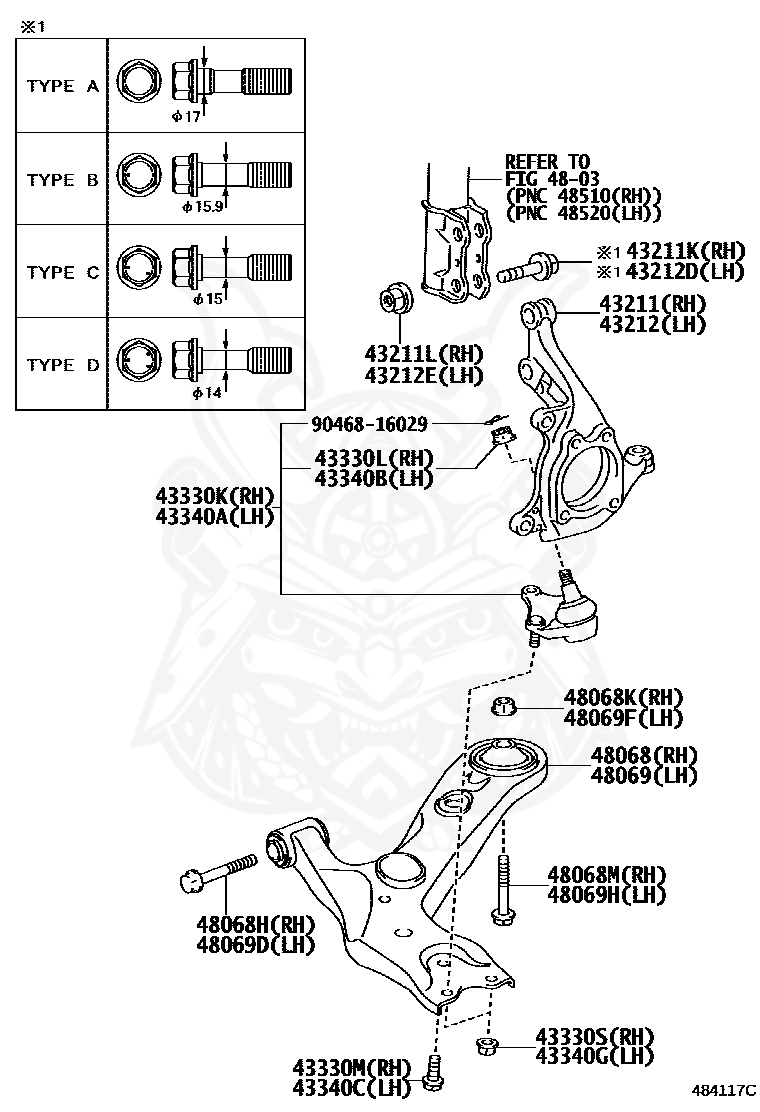 ※1

| TYPE A | φ17 |
|---|---|
| TYPE B | φ15.9 |
| TYPE C | φ15 |
| TYPE D | φ14 |

REFER TO FIG 48-03 (PNC 48510(RH)) (PNC 48520(LH))

※1 43211K(RH)
※1 43212D(LH)

43211(RH)
43212(LH)

43211L(RH)
43212E(LH)

90468-16029

43330L(RH)
43340B(LH)

43330K(RH)
43340A(LH)

48068K(RH)
48069F(LH)

48068(RH)
48069(LH)

48068M(RH)
48069H(LH)

48068H(RH)
48069D(LH)

43330S(RH)
43340G(LH)

43330M(RH)
43340C(LH)

484117C