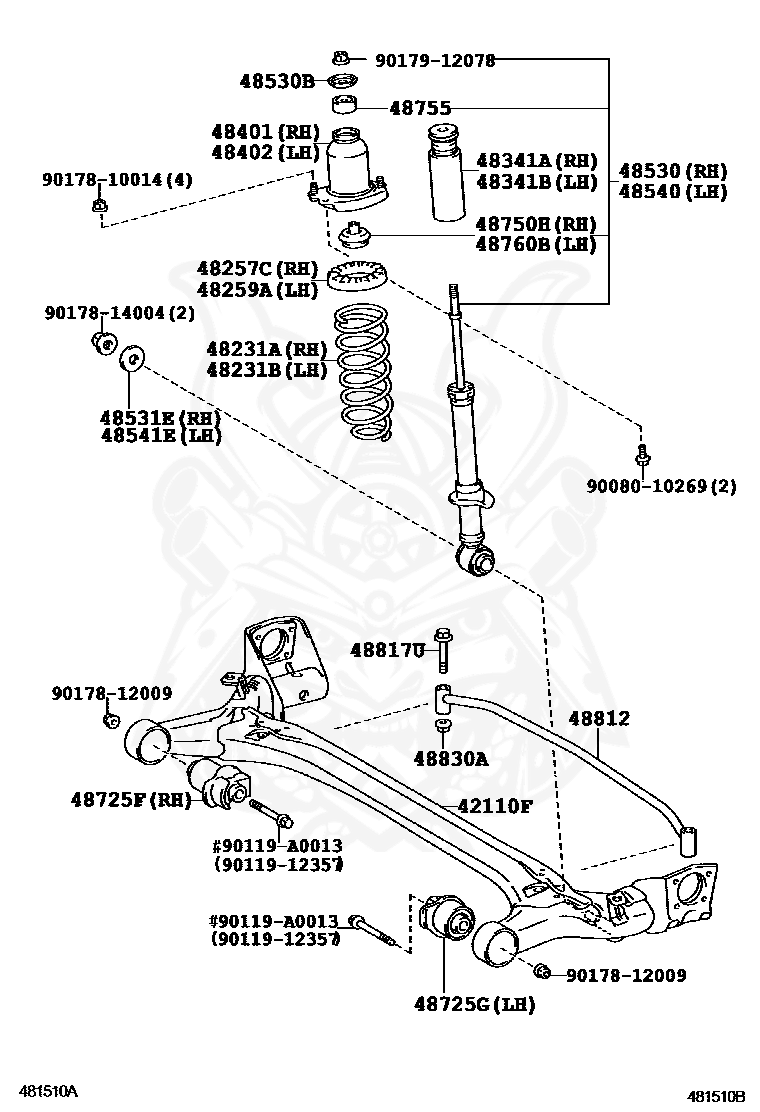 90179-12078
48530B
48755
48401 (RH)
48402 (LH)
48341A (RH)
48341B (LH)
48530 (RH)
48540 (LH)
90178-10014 (4)
48750H (RH)
48760B (LH)
48257C (RH)
48259A (LH)
90178-14004 (2)
48231A (RH)
48231B (LH)
48531E (RH)
48541E (LH)
90080-10269 (2)
48817U
90178-12009
48812
48830A
48725F (RH)
42110F
#90119-A0013
(90119-12357)
#90119-A0013
(90119-12357)
90178-12009
48725G (LH)
481510A
481510B