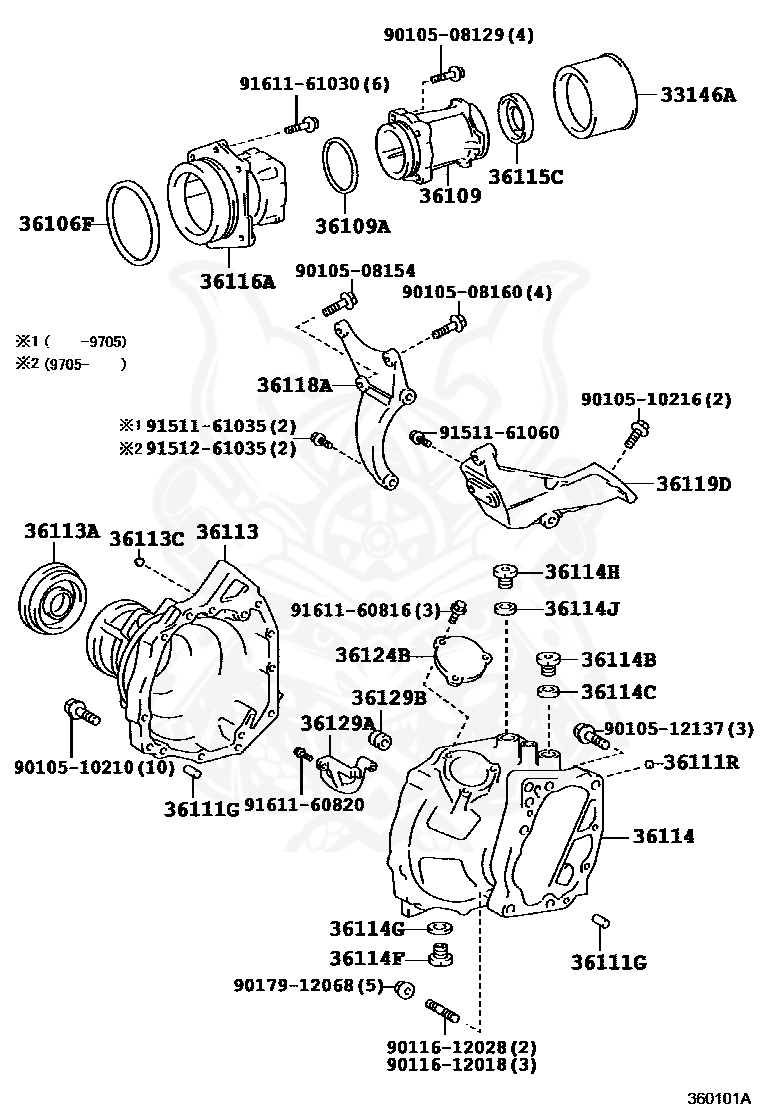 90105-08129 (4)
91611-61030 (6)
33146A
36115C
36109
36106F
36109A
36116A
90105-08154
90105-08160 (4)
※1 ( -9705)
※2 (9705- )
36118A
90105-10216 (2)
※1 91511-61035 (2)
※2 91512-61035 (2)
91511-61060
36119D
36113A
36113C
36113
36114H
91611-60816 (3)
36114J
36124B
36114B
36129B
36114C
36129A
90105-12137 (3)
90105-10210 (10)
36111R
36111G
91611-60820
36114
36114G
36114F
36111G
90179-12068 (5)
90116-12028 (2)
90116-12018 (3)
360101A