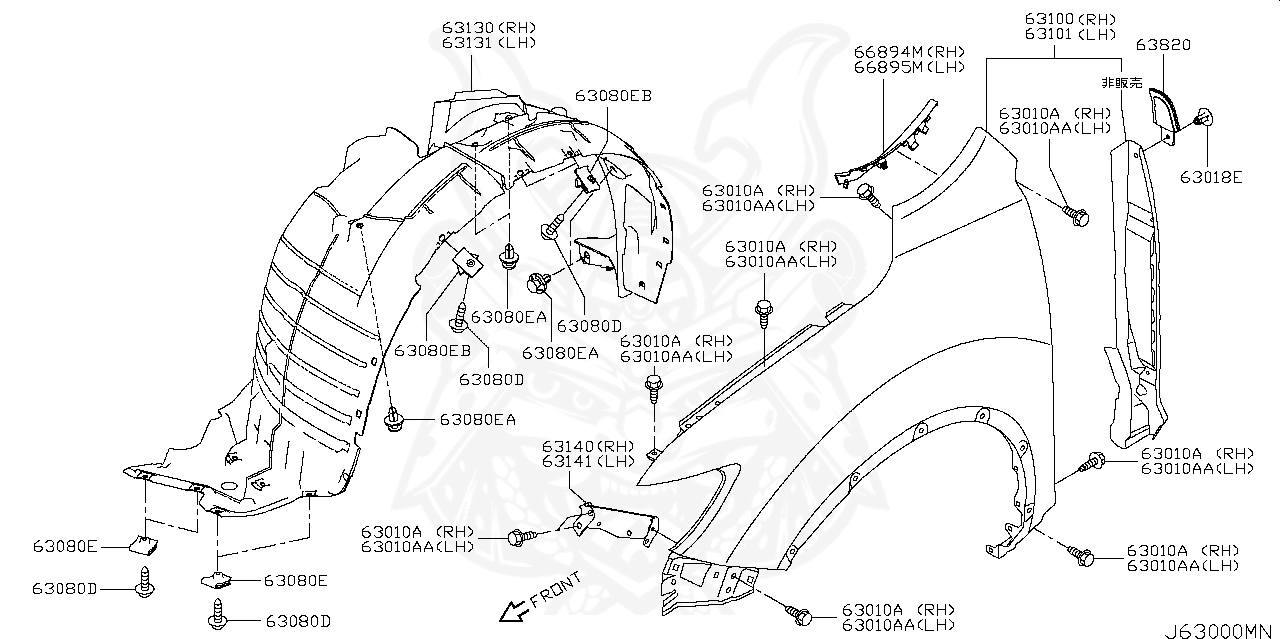 63130(RH)
63131(LH)

63080EB

66894M(RH)
66895M(LH)

63100(RH)
63101(LH)

63820

非販売

63010A (RH)
63010AA(LH)

63018E

63010A (RH)
63010AA(LH)

63010A (RH)
63010AA(LH)

63080EA

63080D

63080EB

63080EA

63080D

63010A (RH)
63010AA(LH)

63080EA

63140(RH)
63141(LH)

63010A (RH)
63010AA(LH)

63010A (RH)
63010AA(LH)

63010A (RH)
63010AA(LH)

63080E

63080D

63080E

63080D

FRONT

63010A (RH)
63010AA(LH)

J63000MN