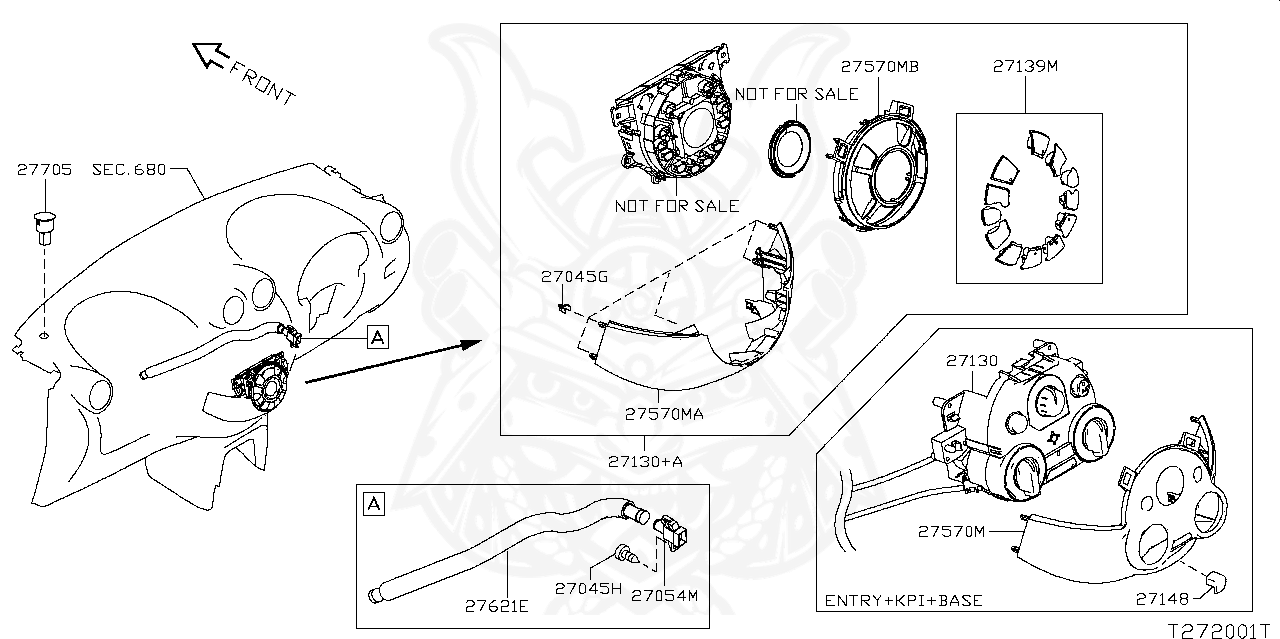 FRONT

27705
SEC.680

A

NOT FOR SALE
27570MB
27139M
NOT FOR SALE
27045G
27570MA
27130+A

A
27621E
27045H
27054M

27130
27570M
ENTRY+KPI+BASE
27148

T272001T