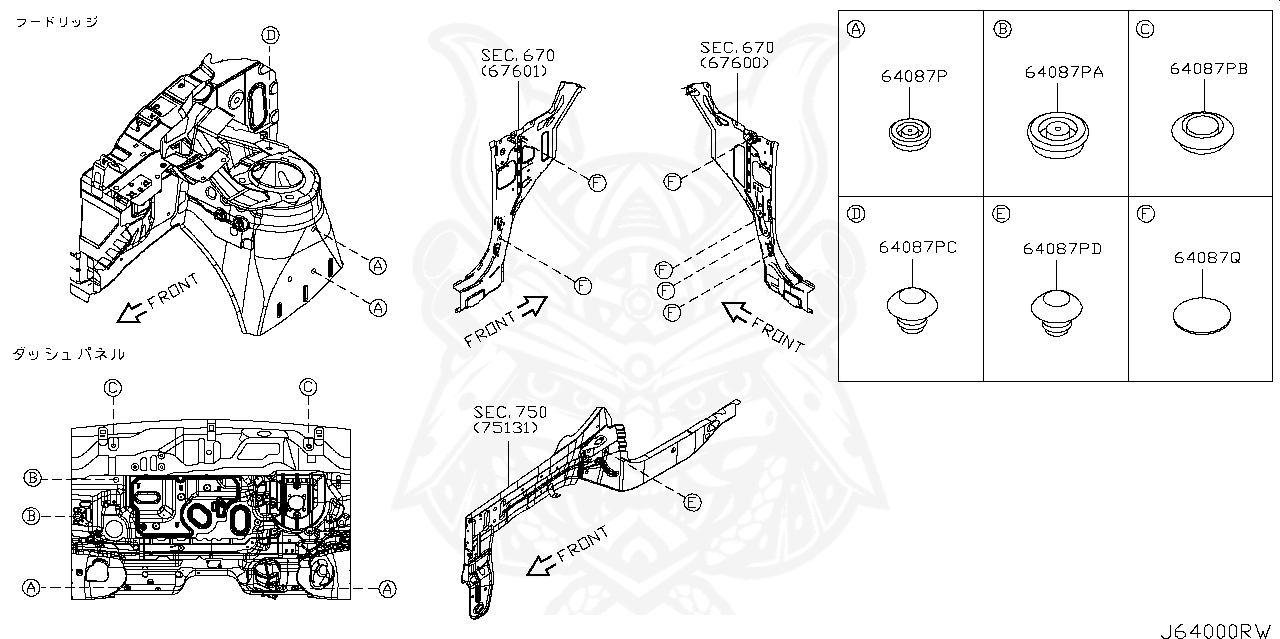 フードリッジ

D

A

A

FRONT

ダッシュパネル

C C

B

B

A A

SEC.670
(67601)

F

F

FRONT

SEC.670
(67600)

F

F

F

F

FRONT

SEC.750
(75131)

E

FRONT

| A 64087P | B 64087PA | C 64087PB |
|---|---|---|
| D 64087PC | E 64087PD | F 64087Q |

J64000RW