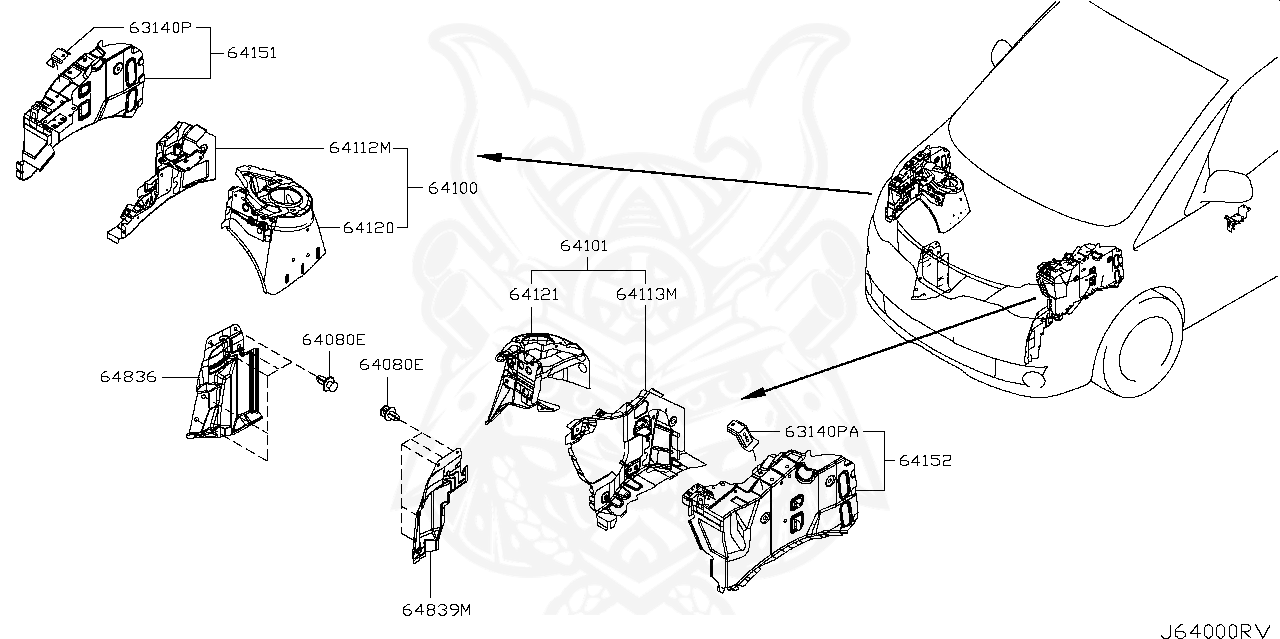 63140P
64151
64112M
64100
64120
64101
64121
64113M
64080E
64836
64080E
63140PA
64152
64839M
J64000RV