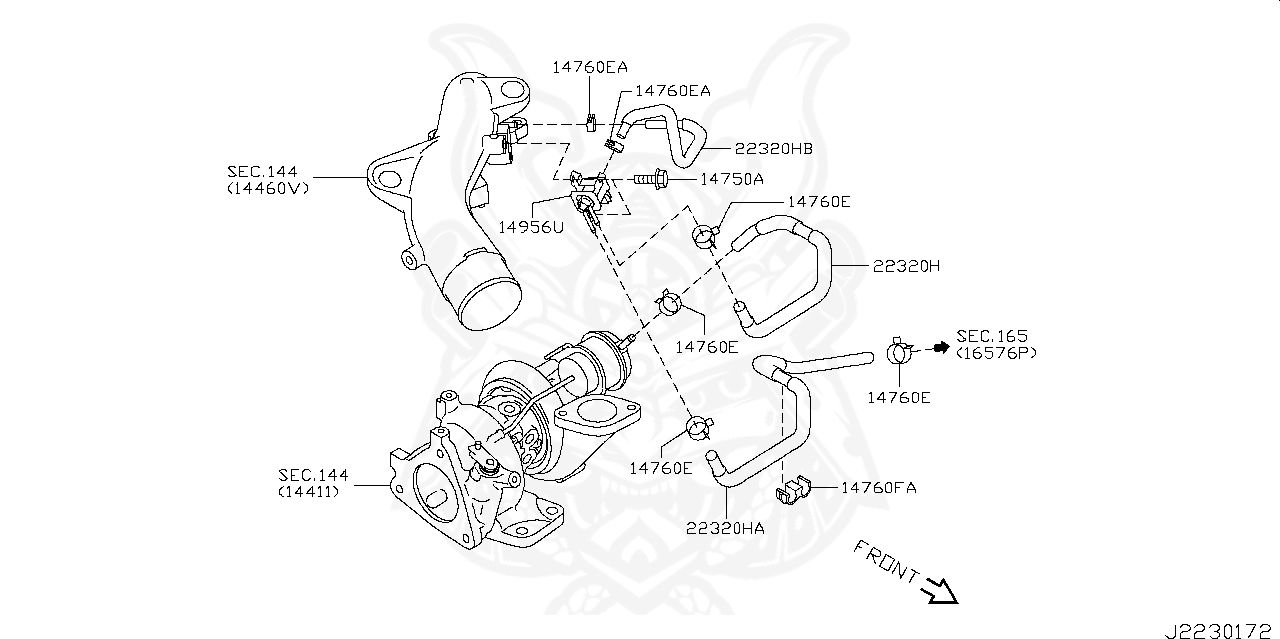 14760EA
14760EA
22320HB
SEC.144
(14460V)
14750A
14956U
14760E
22320H
14760E
SEC.165
(16576P)
14760E
14760E
SEC.144
(14411)
14760FA
22320HA
FRONT
J2230172