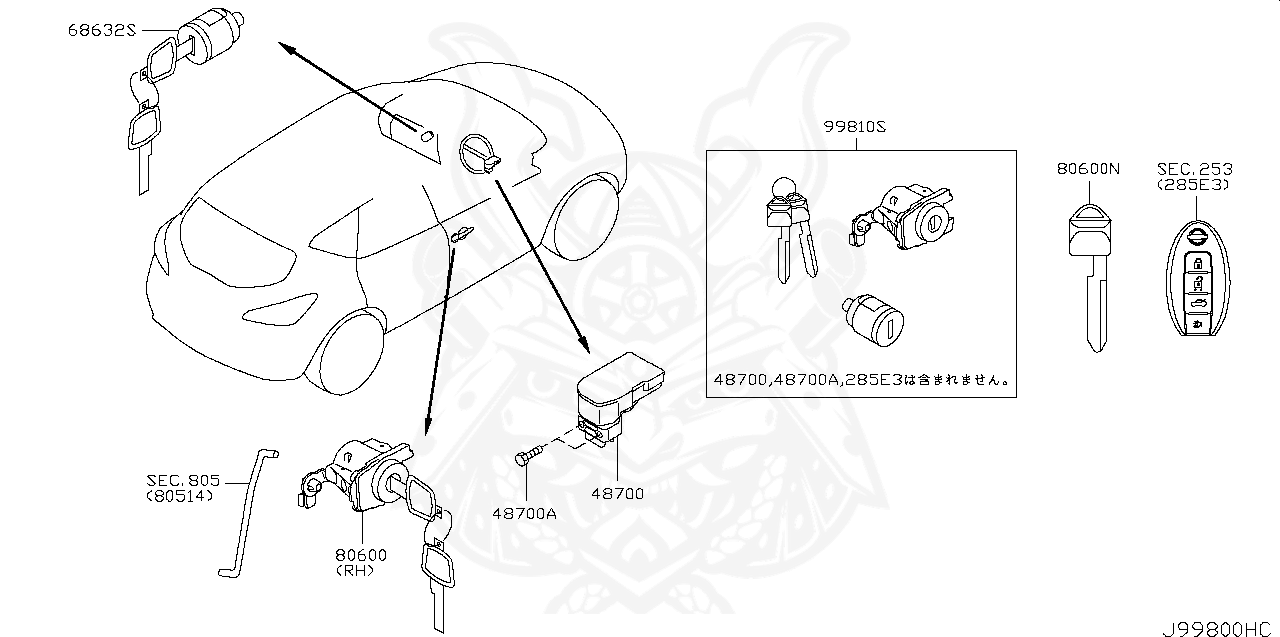 68632S

99810S

80600N

SEC.253
(285E3)

48700,48700A,285E3は含まれません。

SEC.805
(80514)

80600
(RH)

48700A

48700

J99800HC