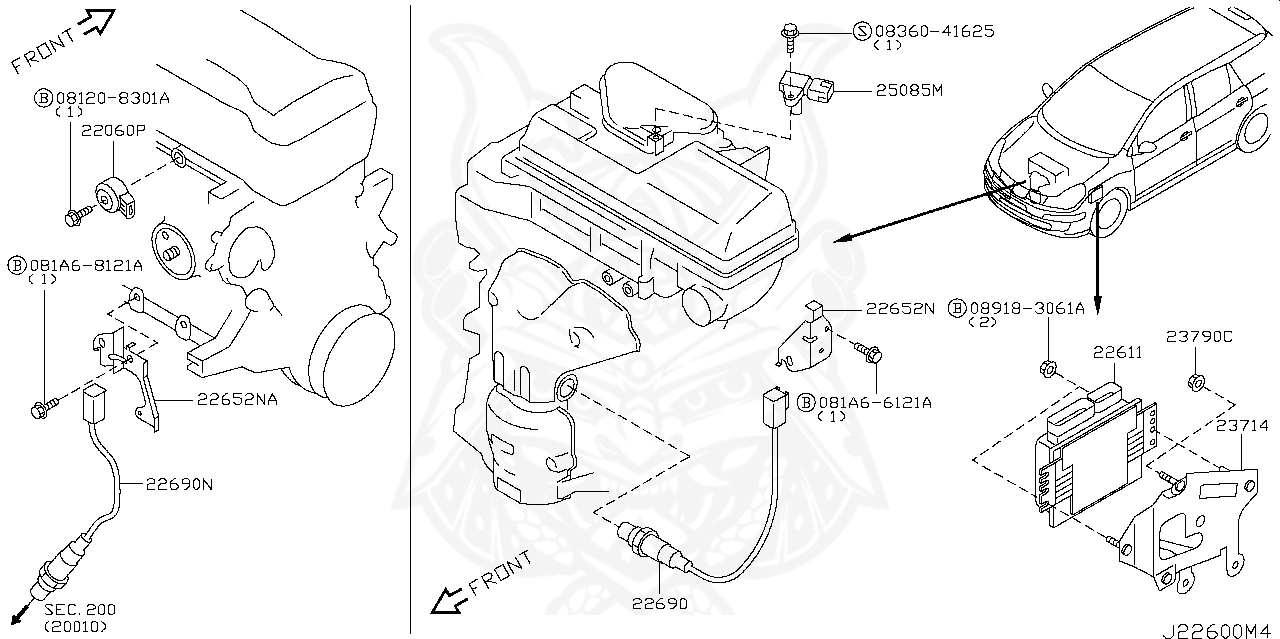 FRONT

Ⓑ08120-8301A
(1)

22060P

Ⓑ081A6-8121A
(1)

22652NA

22690N

SEC. 200
(20010)

Ⓢ08360-41625
(1)

25085M

22652N

Ⓑ081A6-6121A
(1)

FRONT

22690

Ⓑ08918-3061A
(2)

22611

23790C

23714

J22600M4