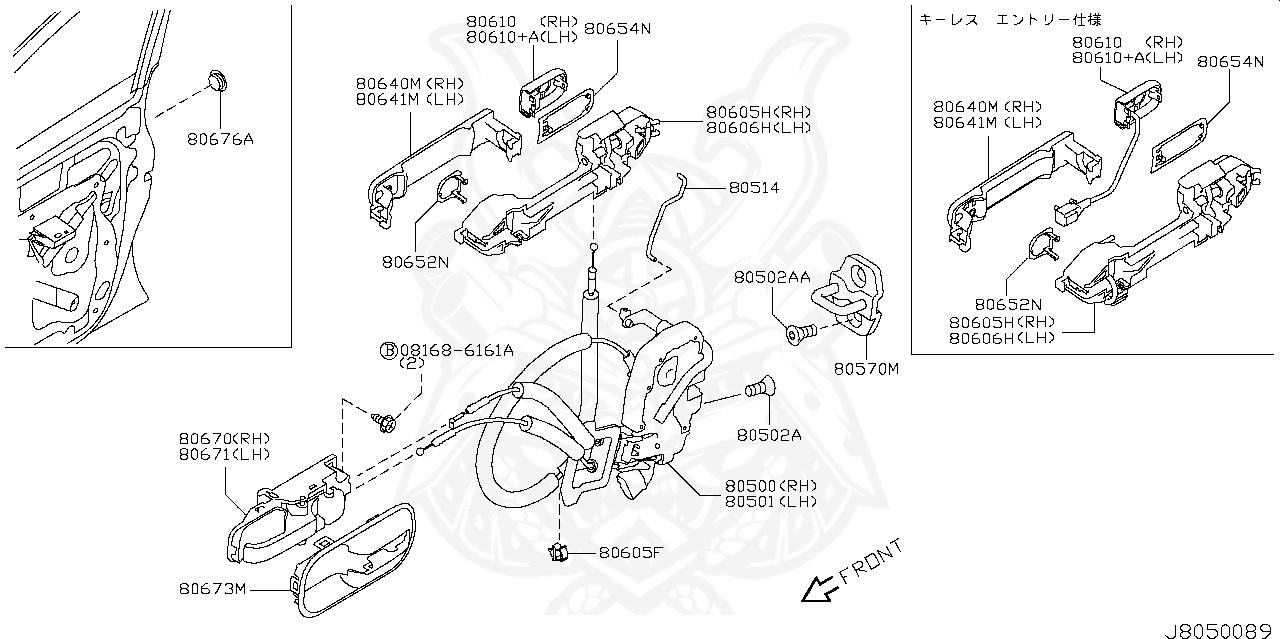 80676A

80610 (RH)
80610+A(LH)
80654N

80640M(RH)
80641M(LH)

80605H(RH)
80606H(LH)

80514

80652N

80502AA

80570M

Ⓑ08168-6161A
(2)

80502A

80670(RH)
80671(LH)

80500(RH)
80501(LH)

80605F

80673M

FRONT

キーレス　エントリー仕様

80610 (RH)
80610+A(LH)
80654N

80640M(RH)
80641M(LH)

80652N
80605H(RH)
80606H(LH)

J8050089