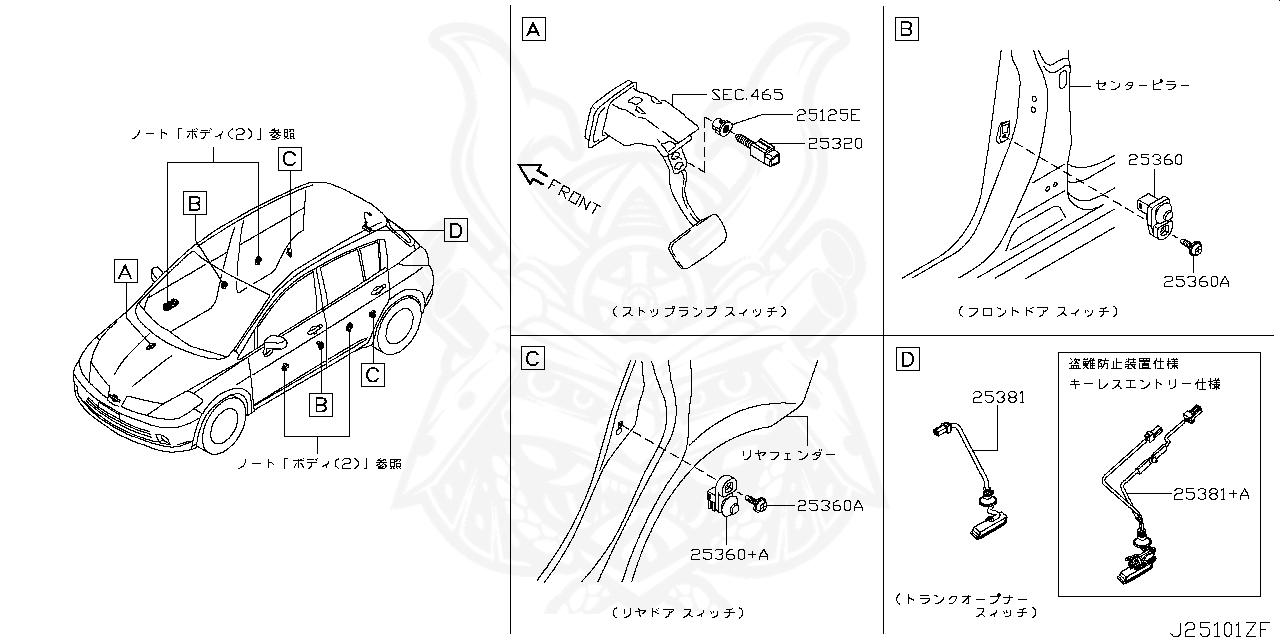 ノート「ボディ(2)」参照
C
B
D
A
C
B
ノート「ボディ(2)」参照

A
SEC.465
25125E
25320
FRONT
(ストップランプ スイッチ)

B
センターピラー
25360
25360A
(フロントドア スイッチ)

C
リヤフェンダー
25360A
25360+A
(リヤドア スイッチ)

D
25381
(トランクオープナー スイッチ)
盗難防止装置仕様
キーレスエントリー仕様
25381+A

J25101ZF