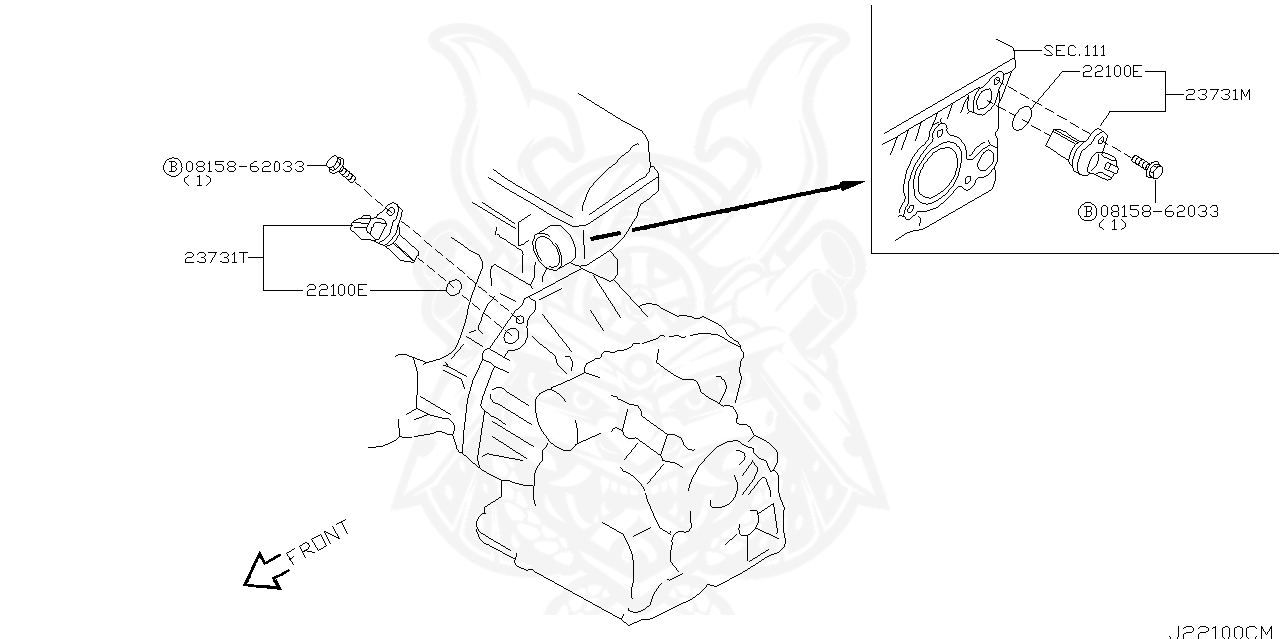 Ⓑ08158-62033
(1)

23731T

22100E

FRONT

SEC.111

22100E

23731M

Ⓑ08158-62033
(1)

J22100CM