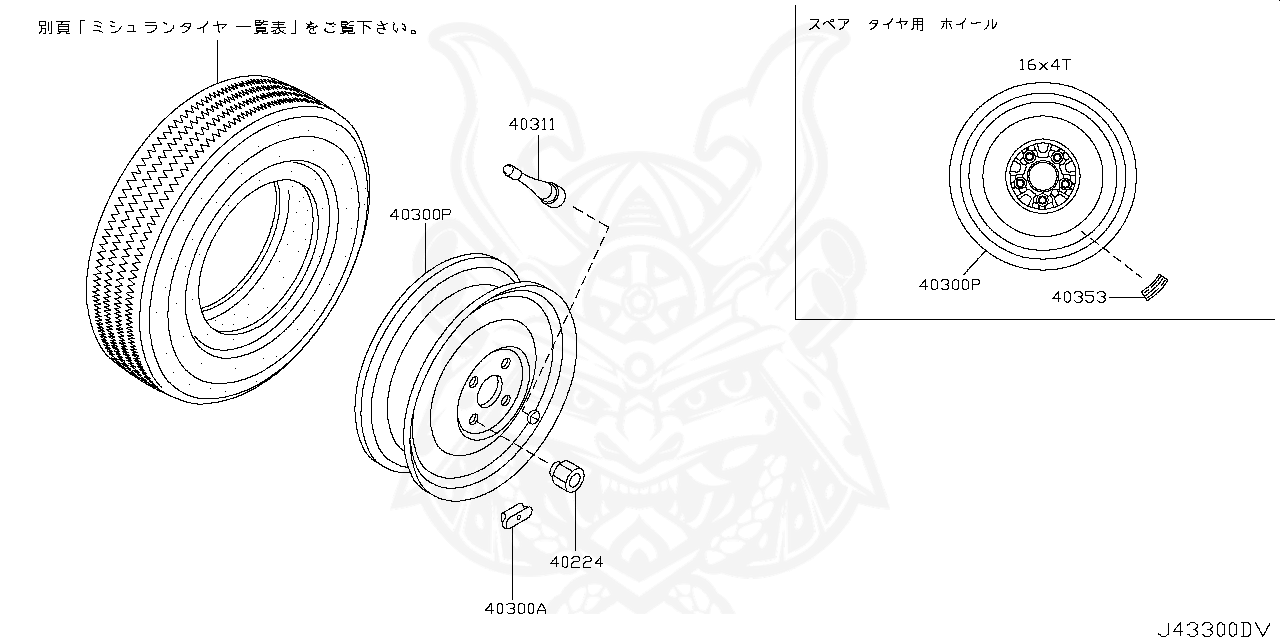 別頁「ミシュランタイヤ 一覧表」をご覧下さい。

40311

40300P

40224

40300A

スペア　タイヤ用　ホイール

16×4T

40300P

40353

J43300DV