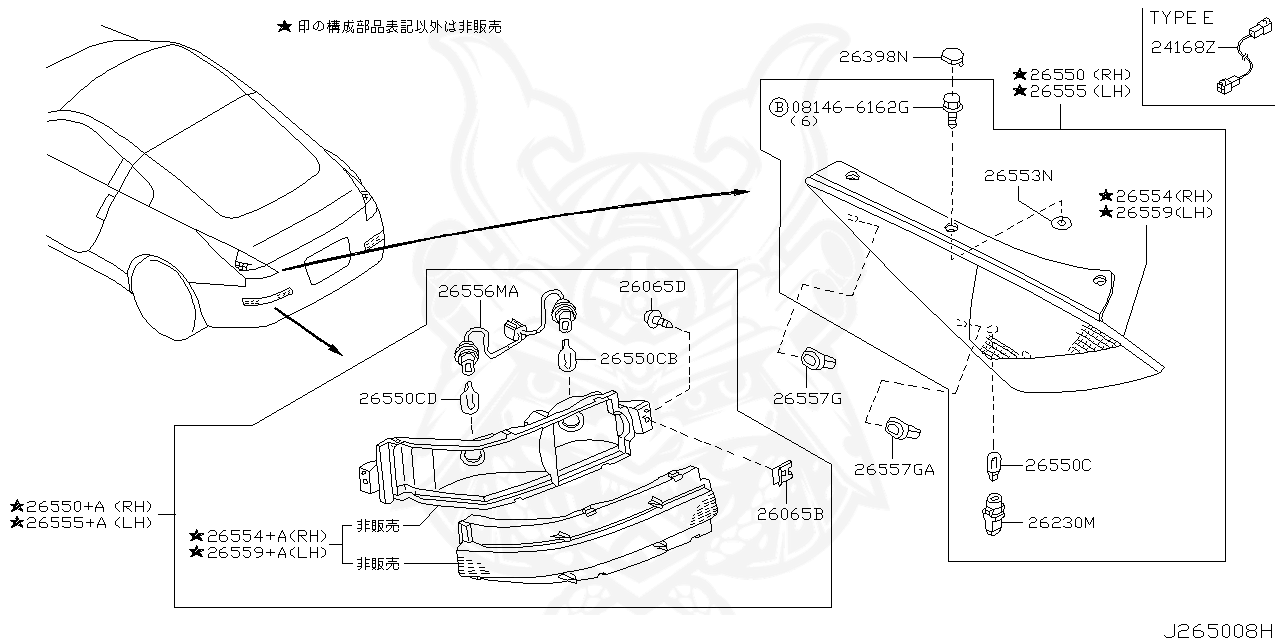 ★ 印の構成部品表記以外は非販売

TYPE E
24168Z

26398N
★26550 (RH)
★26555 (LH)
Ⓑ 08146-6162G
(6)
26553N
★26554(RH)
★26559(LH)

26556MA
26065D
26550CB
26550CD
26557G
26557GA
26550C
26230M
26065B

★26550+A (RH)
★26555+A (LH)
★26554+A(RH)
★26559+A(LH)
非販売
非販売

J265008H