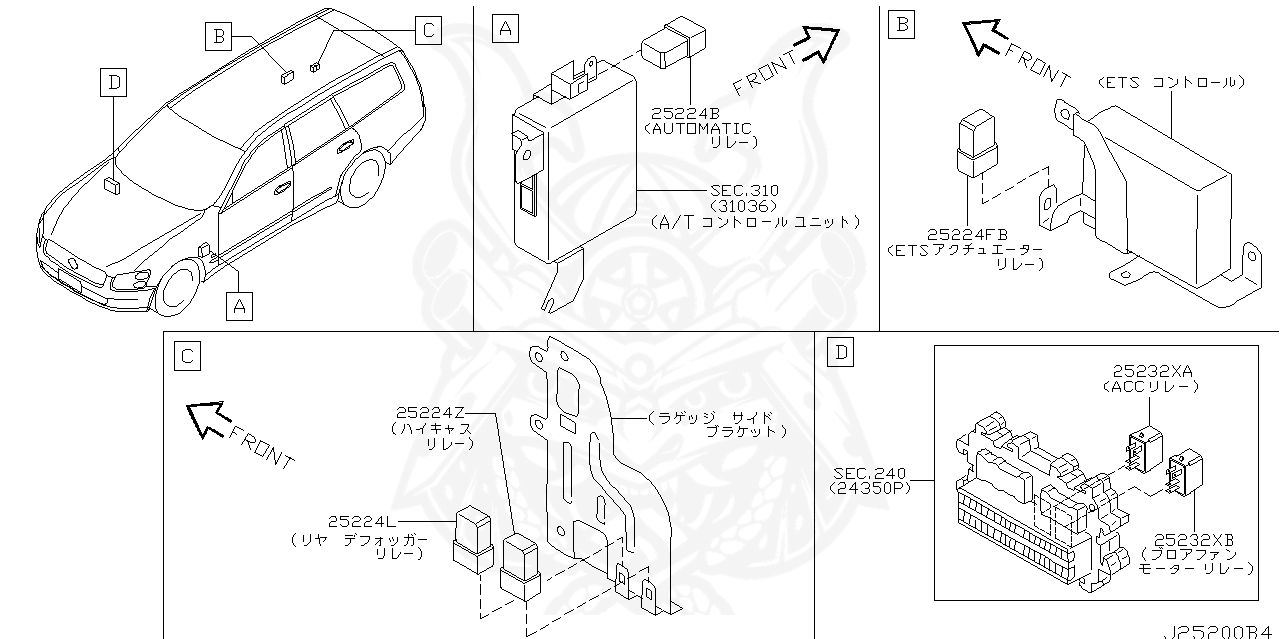 B
C
D
A

A
FRONT
25224B
(AUTOMATIC
リレー)
SEC.310
(31036)
(A/T コントロール ユニット)

B
FRONT
(ETS コントロール)
25224FB
(ETSアクチュエーター
リレー)

C
FRONT
25224Z
(ハイキャス
リレー)
(ラゲッジ サイド
ブラケット)
25224L
(リヤ デフォッガー
リレー)

D
25232XA
(ACCリレー)
SEC.240
(24350P)
25232XB
(ブロアファン
モーター リレー)

J25200B4