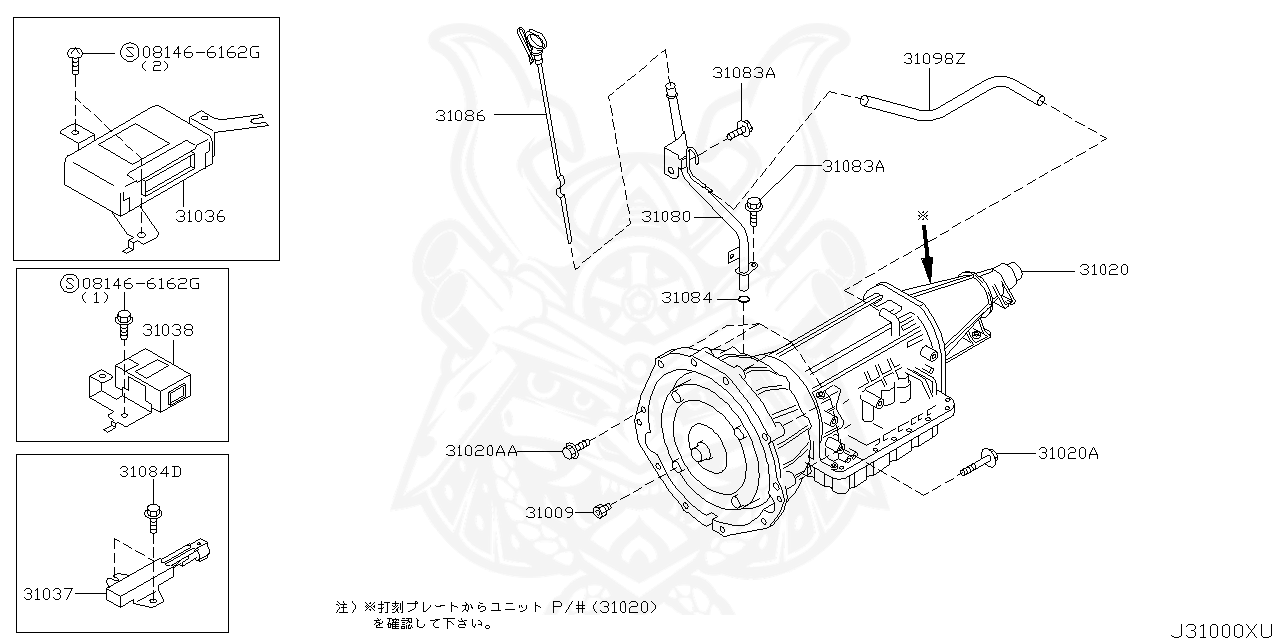 Ⓢ08146-6162G
(2)
31036

Ⓢ08146-6162G
(1)
31038

31084D
31037

31086
31083A
31098Z
31083A
31080
※
31020
31084
31020AA
31020A
31009

注)※打刻プレートからユニット P/#(31020)
を確認して下さい。

J31000XU