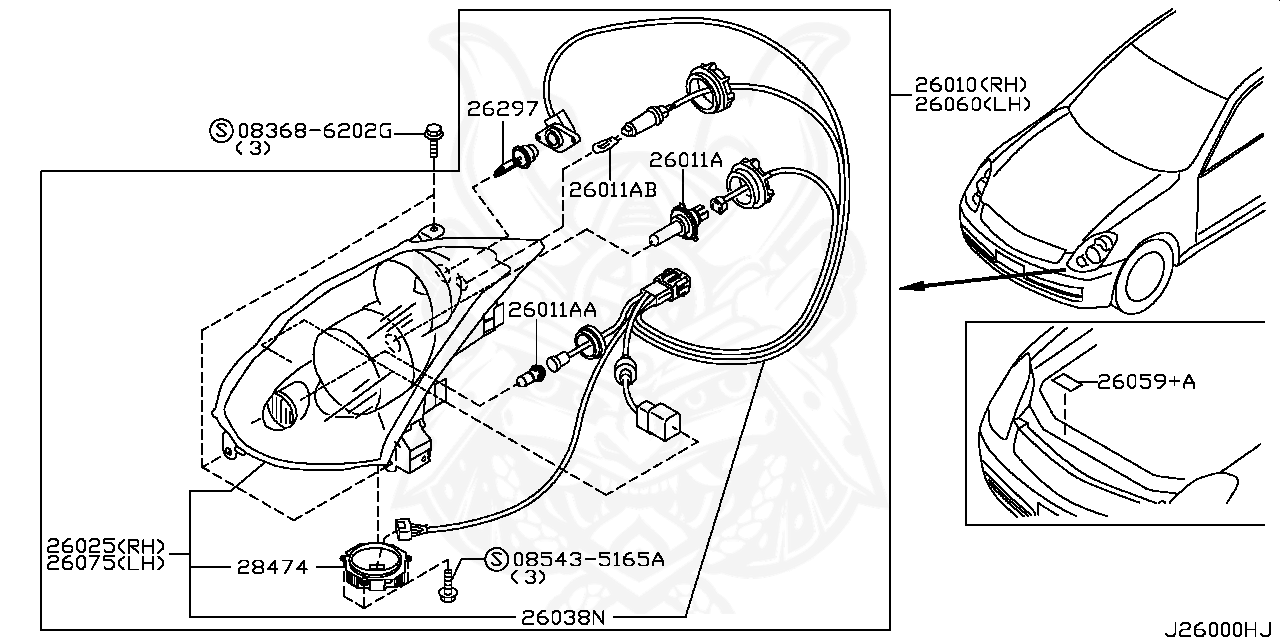 26010(RH)
26060(LH)

Ⓢ08368-6202G
(3)

26297

26011AB

26011A

26011AA

26059+A

26025(RH)
26075(LH)

28474

Ⓢ08543-5165A
(3)

26038N

J26000HJ