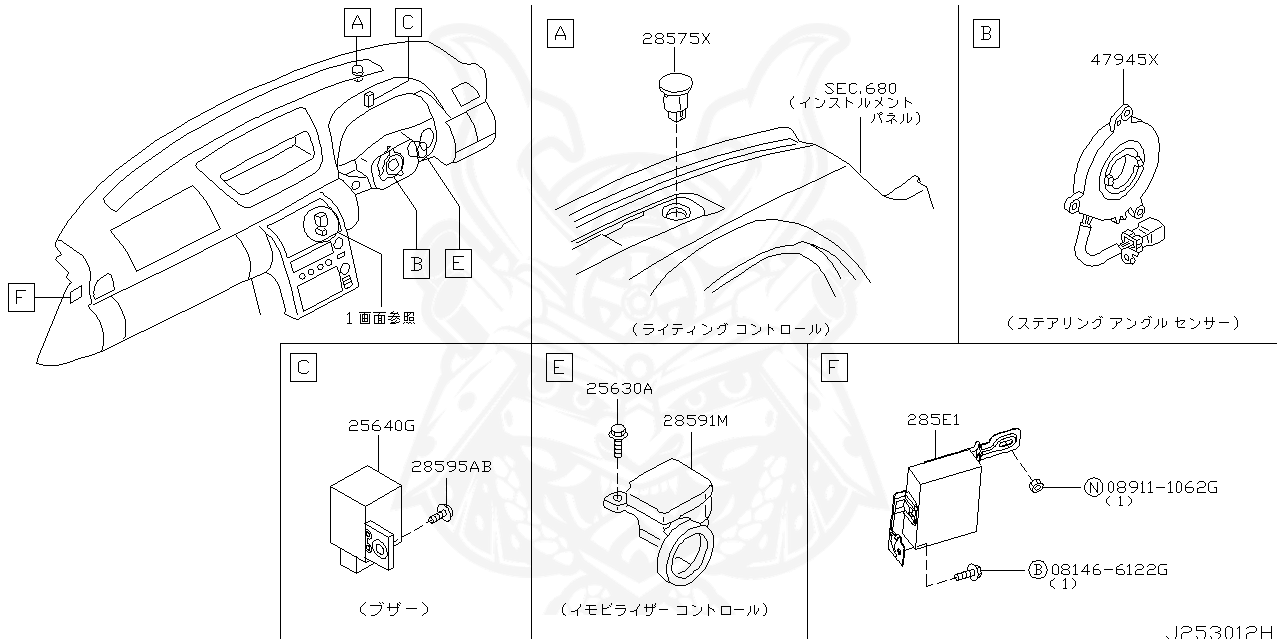 A
C
B
E
F
1 画面参照

A
28575X
SEC.680
(インストルメント
パネル)
(ライティング コントロール)

B
47945X
(ステアリング アングル センサー)

C
25640G
28595AB
(ブザー)

E
25630A
28591M
(イモビライザー コントロール)

F
285E1
N 08911-1062G
(1)
B 08146-6122G
(1)

J253012H