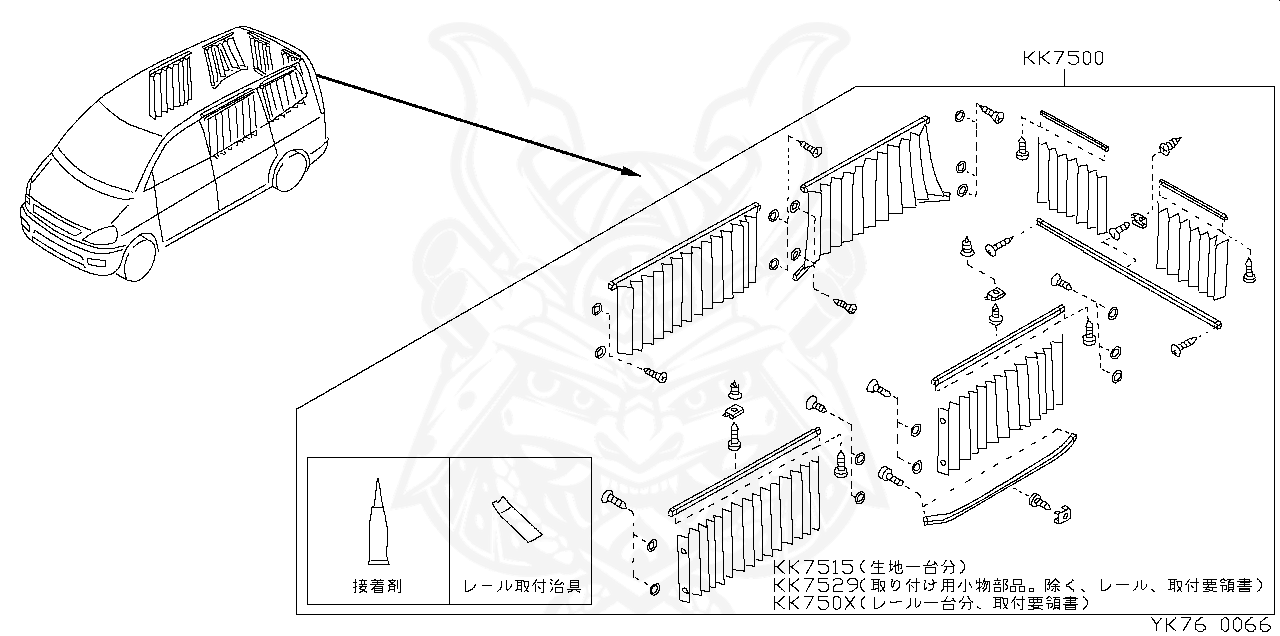 KK7500

接着剤

レール取付治具

KK7515(生地一台分)
KK7529(取り付け用小物部品。除く、レール、取付要領書)
KK750X(レール一台分、取付要領書)

YK76 0066