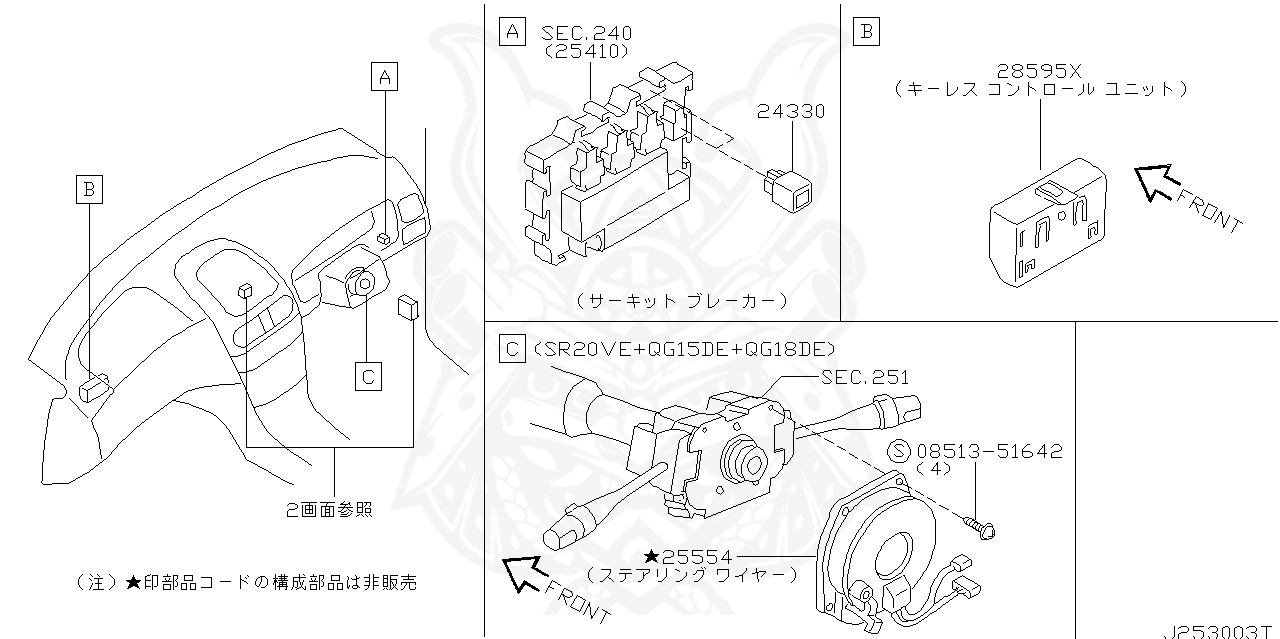 A

B

C

2画面参照

(注)★印部品コードの構成部品は非販売

A SEC.240 (25410)

24330

(サーキット ブレーカー)

B 28595X (キーレス コントロール ユニット)

FRONT

C (SR20VE+QG15DE+QG18DE)

SEC.251

S 08513-51642 (4)

★25554 (ステアリング ワイヤー)

FRONT

J253003T