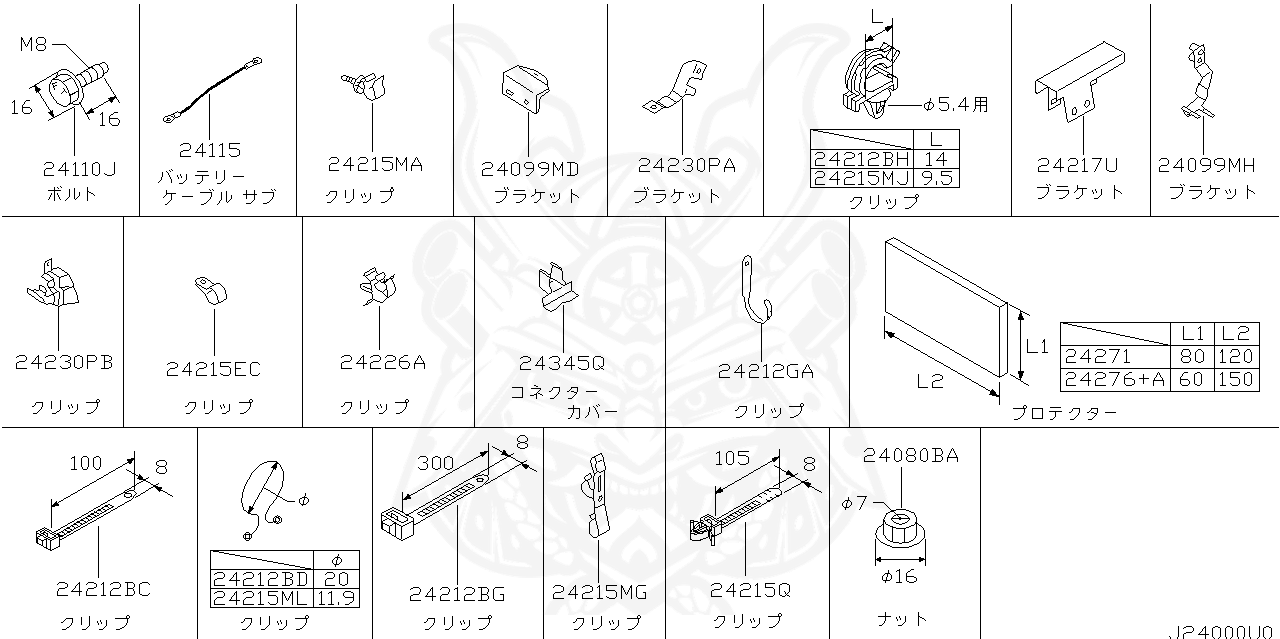 M8
16
16
24110J
ボルト

24115
バッテリー
ケーブル サブ

24215MA
クリップ

24099MD
ブラケット

24230PA
ブラケット

L
$\phi$5.4用

| | L |
|---|---|
| 24212BH | 14 |
| 24215MJ | 9.5 |

クリップ

24217U
ブラケット

24099MH
ブラケット

24230PB
クリップ

24215EC
クリップ

24226A
クリップ

24345Q
コネクター
カバー

24212GA
クリップ

L1
L2

| | L1 | L2 |
|---|---|---|
| 24271 | 80 | 120 |
| 24276+A | 60 | 150 |

プロテクター

100
8
24212BC
クリップ

$\phi$

| | $\phi$ |
|---|---|
| 24212BD | 20 |
| 24215ML | 11.9 |

クリップ

300
8
24212BG
クリップ

24215MG
クリップ

105
8
24215Q
クリップ

24080BA
$\phi$7
$\phi$16
ナット

J24000U0