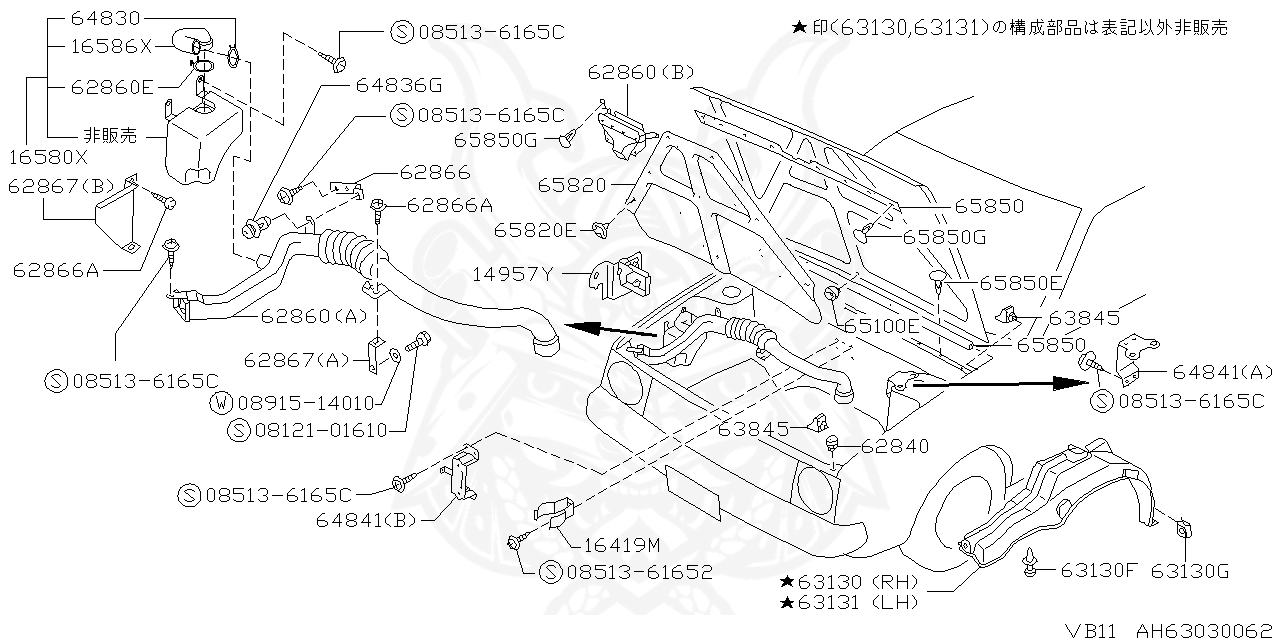 64830
16586X
62860E
非販売
16580X
62867(B)
62866A
Ⓢ08513-6165C
64836G
Ⓢ08513-6165C
62866
62866A
62860(A)
62867(A)
Ⓢ08513-6165C
Ⓦ08915-14010
Ⓢ08121-01610
Ⓢ08513-6165C
64841(B)
16419M
Ⓢ08513-61652
★印(63130,63131)の構成部品は表記以外非販売
62860(B)
65850G
65820
65820E
14957Y
65850
65850G
65850E
65100E
63845
65850
64841(A)
Ⓢ08513-6165C
63845
62840
★63130 (RH)
★63131 (LH)
63130F
63130G
VB11 AH63030062