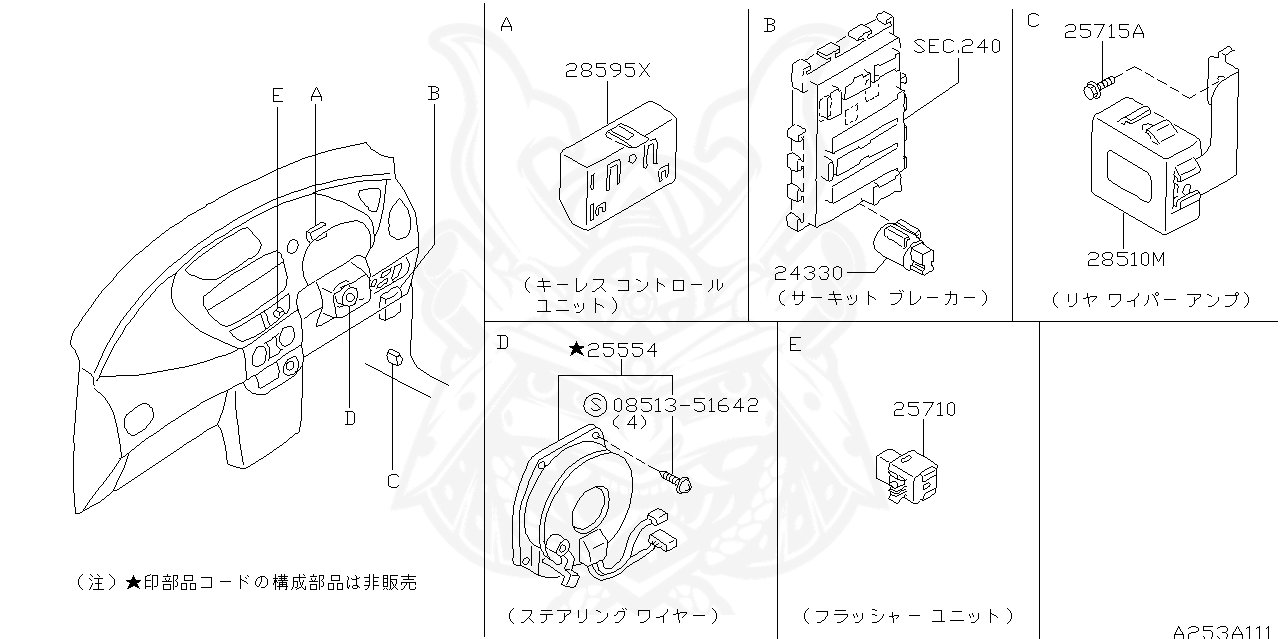 E A B

D

C

(注)★印部品コードの構成部品は非販売

A

28595X

(キーレス コントロール ユニット)

B

SEC.240

24330

(サーキット ブレーカー)

C

25715A

28510M

(リヤ ワイパー アンプ)

D

★25554

Ⓢ 08513-51642 (4)

(ステアリング ワイヤー)

E

25710

(フラッシャー ユニット)

A253A111