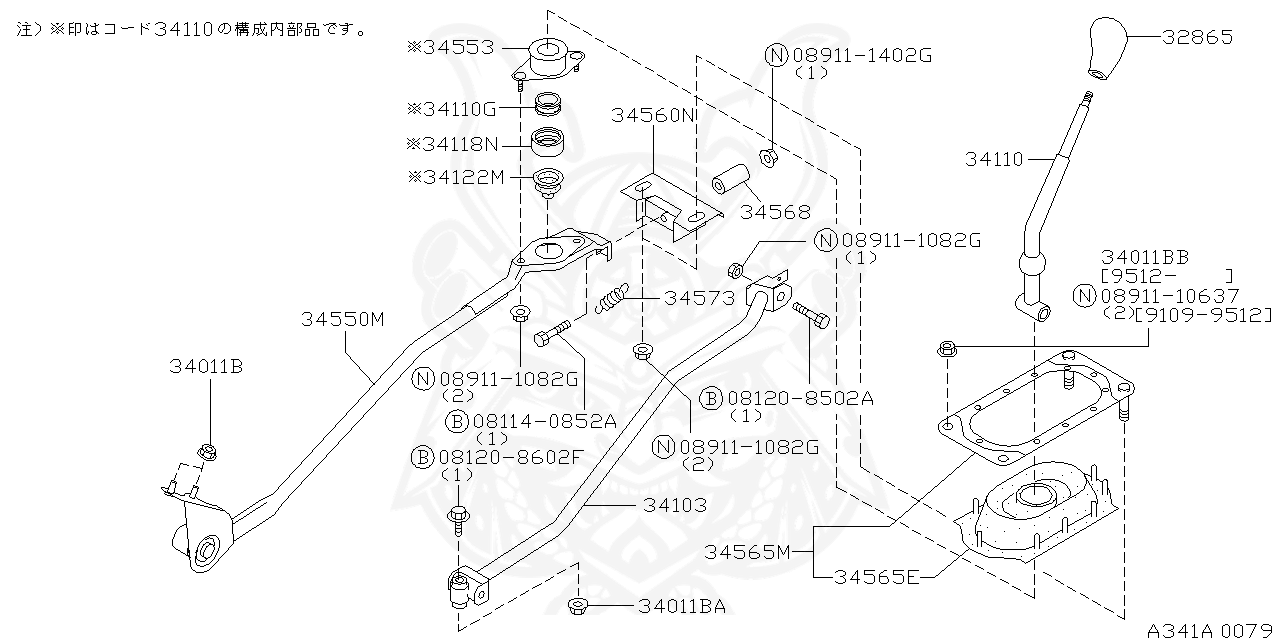 注）※印はコード34110の構成内部品です。

※34553
※34110G
※34118N
※34122M
34560N
Ⓝ08911-1402G
(1)
34568
32865
34110
Ⓝ08911-1082G
(1)
34011BB
[9512-　　]
Ⓝ08911-10637
(2)[9109-9512]
34573
34550M
34011B
Ⓝ08911-1082G
(2)
Ⓑ08114-0852A
(1)
Ⓑ08120-8602F
(1)
Ⓑ08120-8502A
(1)
Ⓝ08911-1082G
(2)
34103
34565M
34565E
34011BA
A341A 0079