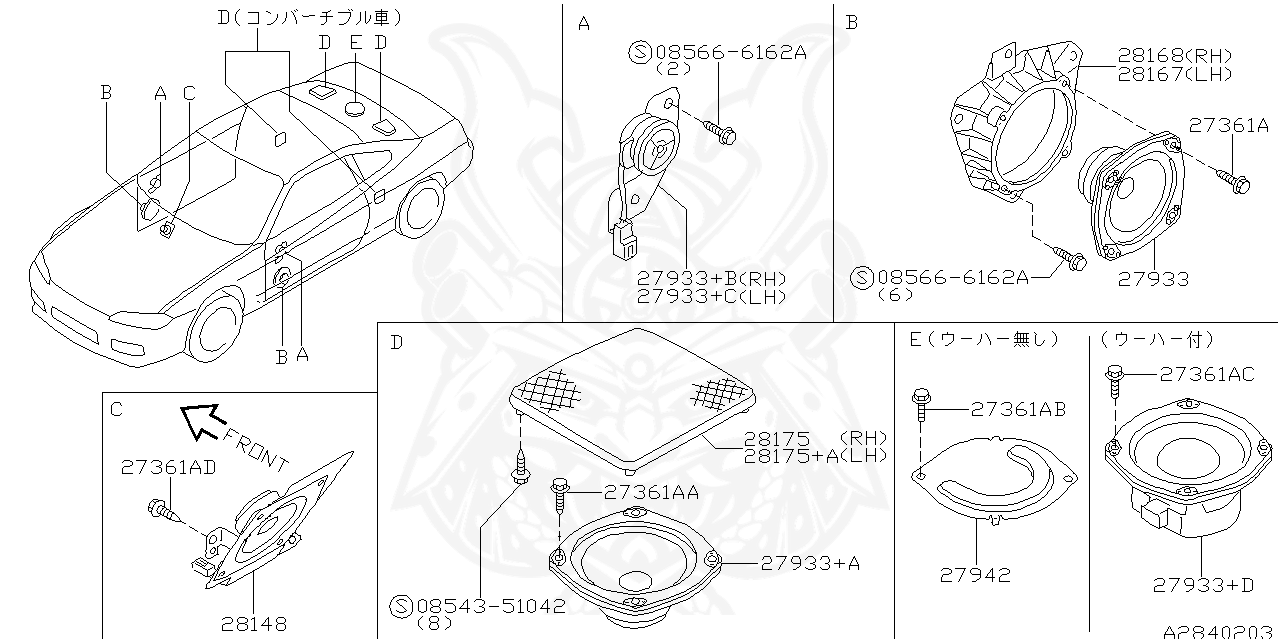 D(コンバーチブル車)
D E D
B A C
B A

A
Ⓢ08566-6162A
(2)
27933+B(RH)
27933+C(LH)

B
28168(RH)
28167(LH)
27361A
Ⓢ08566-6162A
(6)
27933

C
FRONT
27361AD
28148

D
28175 (RH)
28175+A(LH)
27361AA
27933+A
Ⓢ08543-51042
(8)

E(ウーハー無し)
27361AB
27942

(ウーハー付)
27361AC
27933+D

A2840203