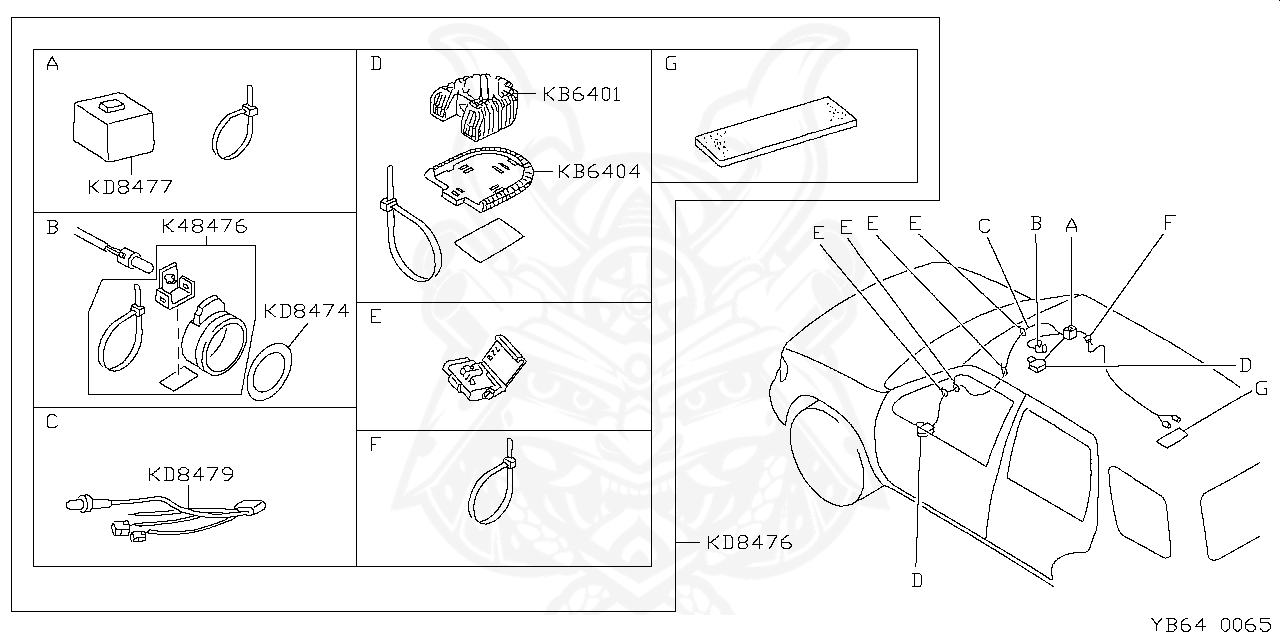 A

KD8477

B

K48476

KD8474

C

KD8479

D

KB6401

KB6404

E

F

G

KD8476

E E E E C B A F

D

G

D

YB64 0065