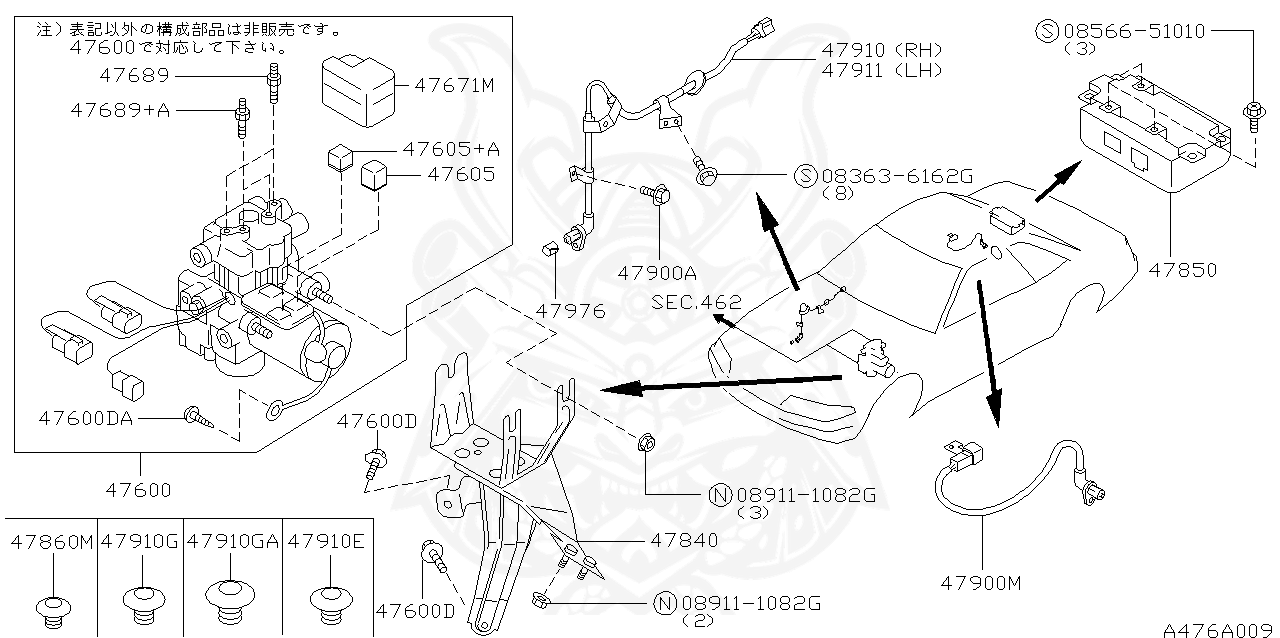 注）表記以外の構成部品は非販売です。
47600で対応して下さい。

47689
47689+A
47671M
47605+A
47605
47600DA
47600
47910 (RH)
47911 (LH)
Ⓢ08363-6162G
(8)
47900A
47976
SEC.462
Ⓢ08566-51010
(3)
47850
47600D
Ⓝ08911-1082G
(3)
47840
47600D
Ⓝ08911-1082G
(2)
47900M

| 47860M | 47910G | 47910GA | 47910E |
|---|---|---|---|

A476A009