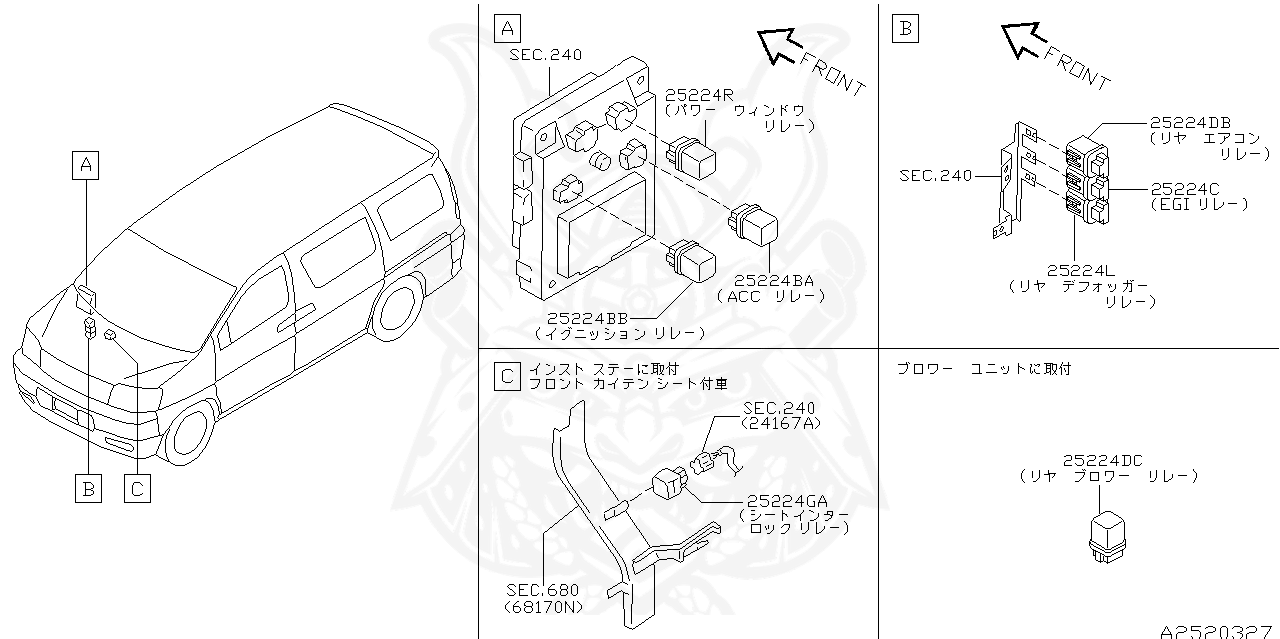 A

B

C

A

SEC.240

FRONT

25224R
(パワー ウィンドウ リレー)

25224BA
(ACC リレー)

25224BB
(イグニッション リレー)

B

FRONT

25224DB
(リヤ エアコン リレー)

SEC.240

25224C
(EGI リレー)

25224L
(リヤ デフォッガー リレー)

C
インスト ステーに取付
フロント カイテン シート付車

SEC.240
(24167A)

25224GA
(シートインターロック リレー)

SEC.680
(68170N)

ブロワー ユニットに取付

25224DC
(リヤ ブロワー リレー)

A2520327