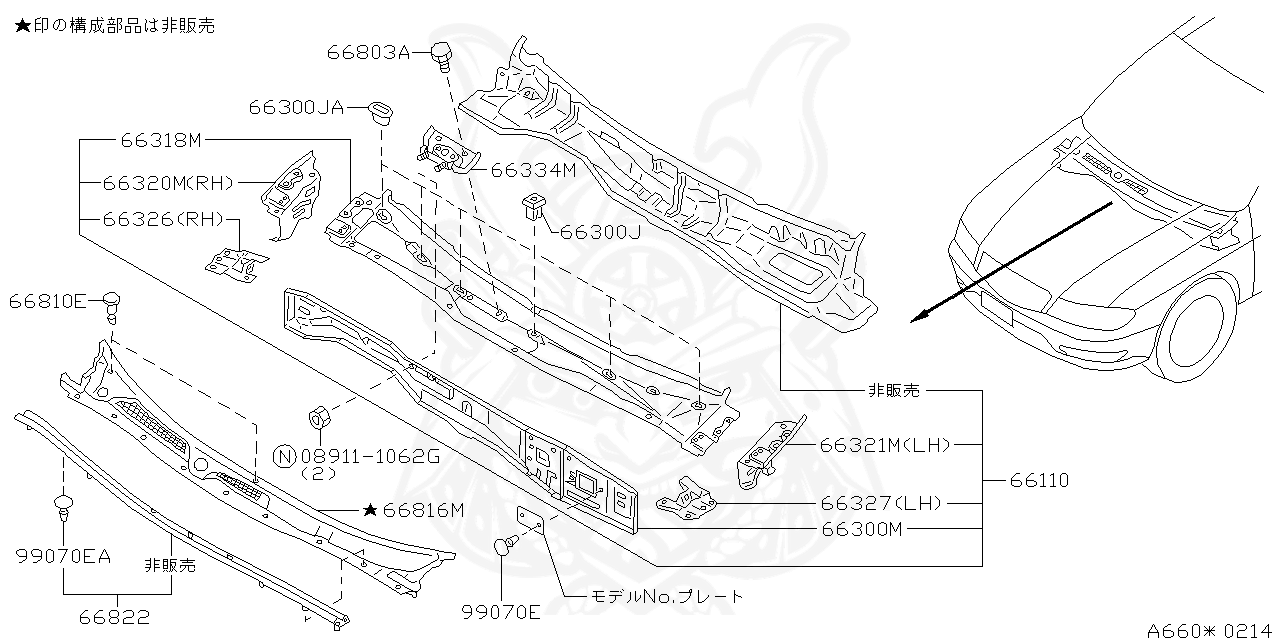 ★印の構成部品は非販売

66803A
66300JA
66318M
66320M(RH)
66326(RH)
66334M
66300J
66810E
Ⓝ08911-1062G
(2)
★66816M
99070EA
非販売
66822
99070E
モデルNo.プレート
非販売
66321M(LH)
66327(LH)
66300M
66110
A660＊0214