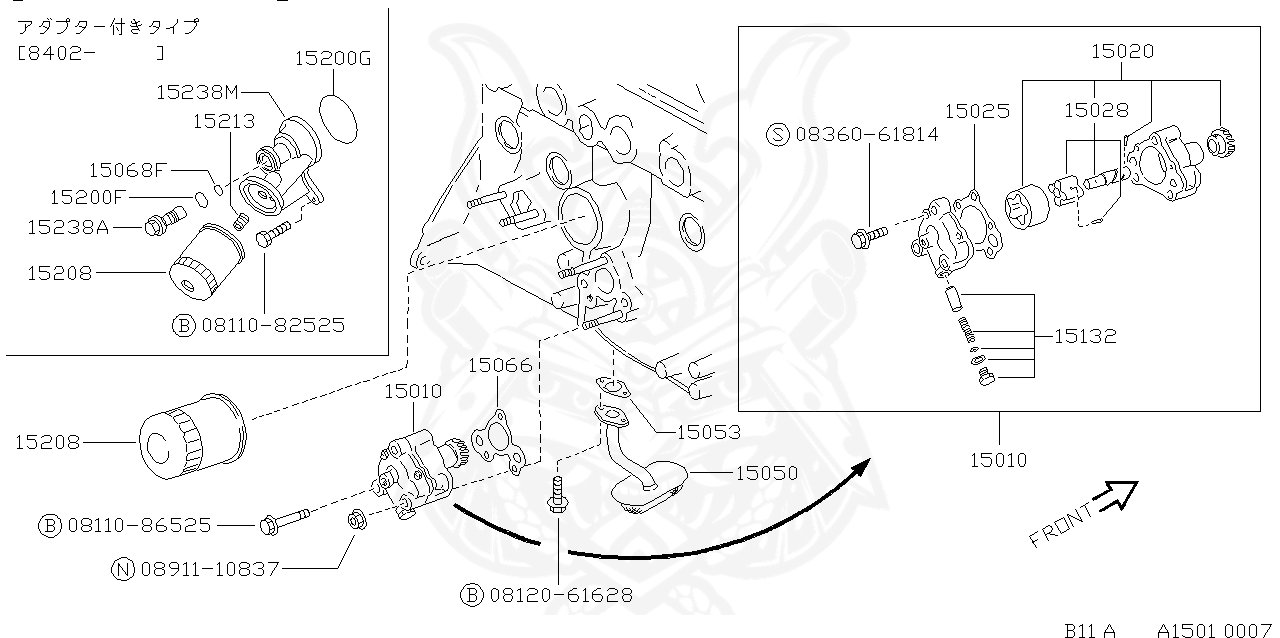 アダプター付きタイプ
[8402- ]
15200G
15238M
15213
15068F
15200F
15238A
15208
B 08110-82525
15208
15010
15066
15053
15050
B 08110-86525
N 08911-10837
B 08120-61628
15020
15025
15028
S 08360-61814
15132
15010
FRONT
B11 A A1501 0007