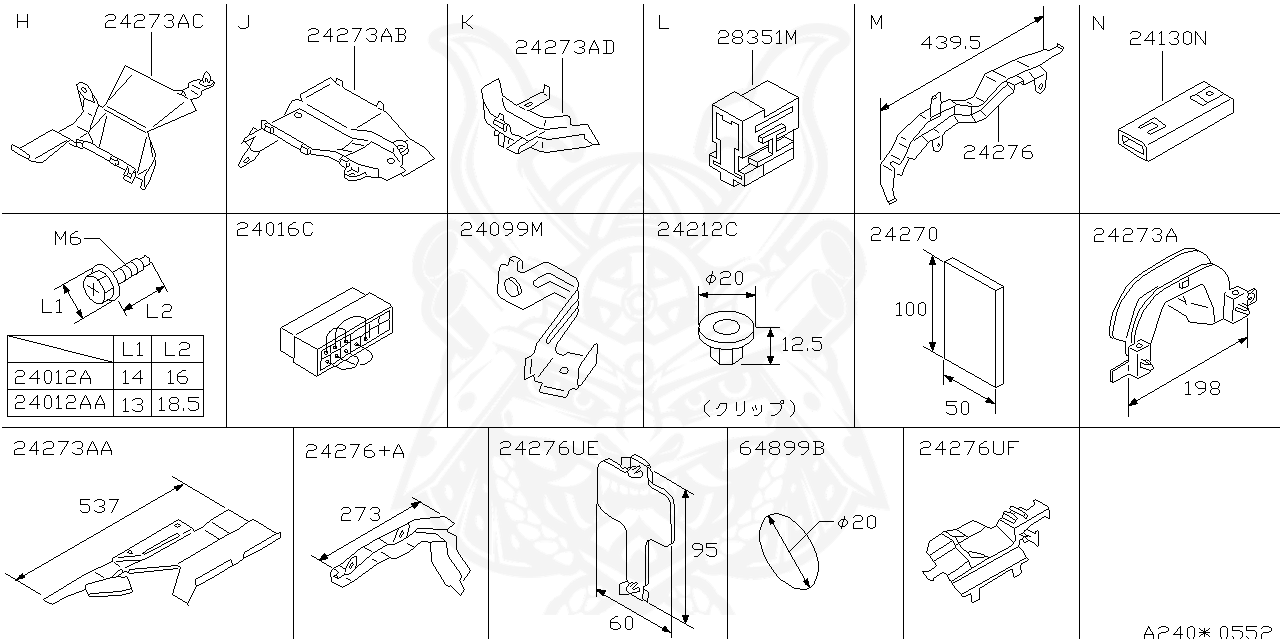 H 24273AC

J 24273AB

K 24273AD

L 28351M

M 439.5 24276

N 24130N

M6 L1 L2

| | L1 | L2 |
|---|---|---|
| 24012A | 14 | 16 |
| 24012AA | 13 | 18.5 |

24016C

24099M

24212C $\phi 20$ 12.5 (クリップ)

24270 100 50

24273A 198

24273AA 537

24276+A 273

24276UE 95 60

64899B $\phi 20$

24276UF

A240＊0552